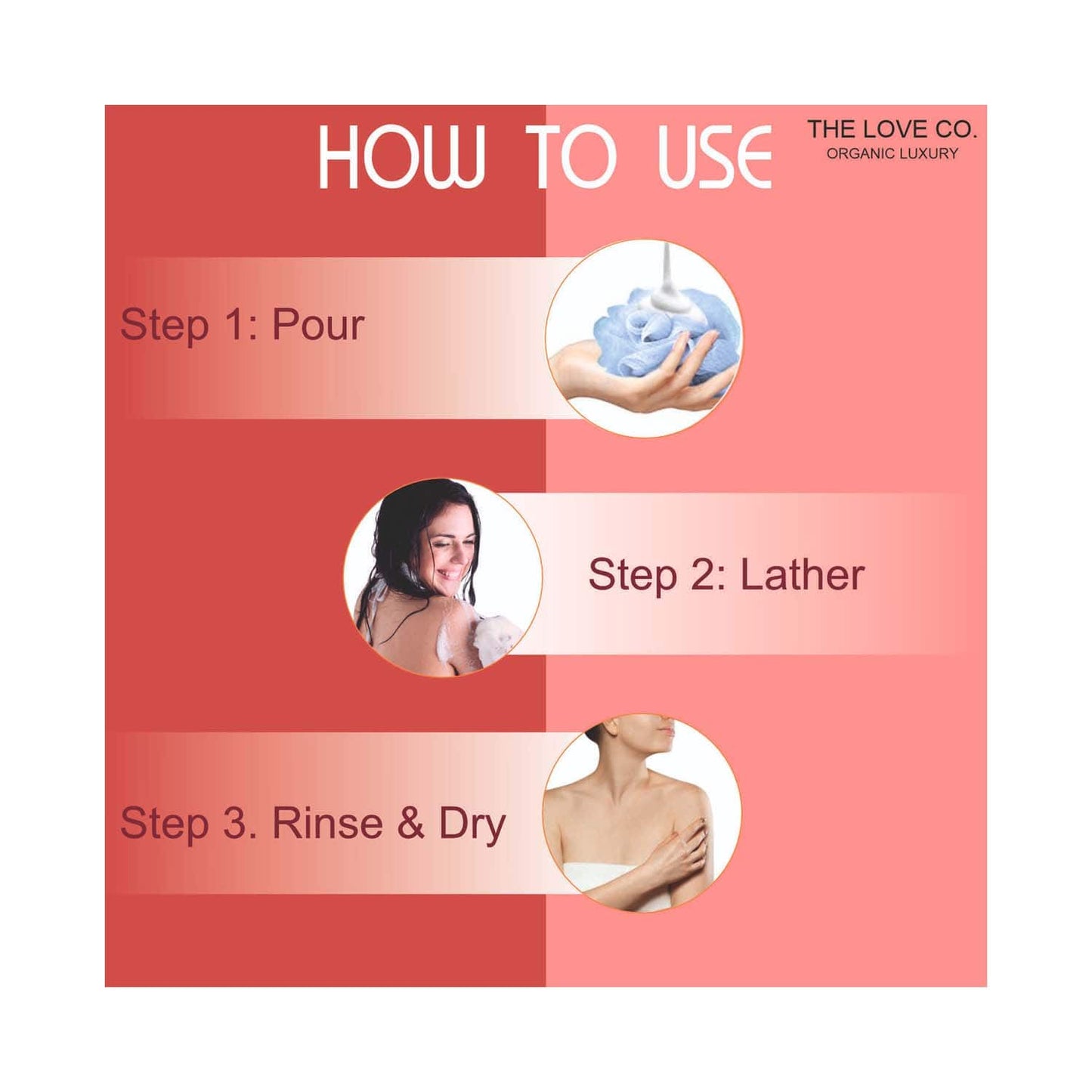 HOW TO USE

THE LOVE CO.
ORGANIC LUXURY

Step 1: Pour

Step 2: Lather

Step 3. Rinse & Dry