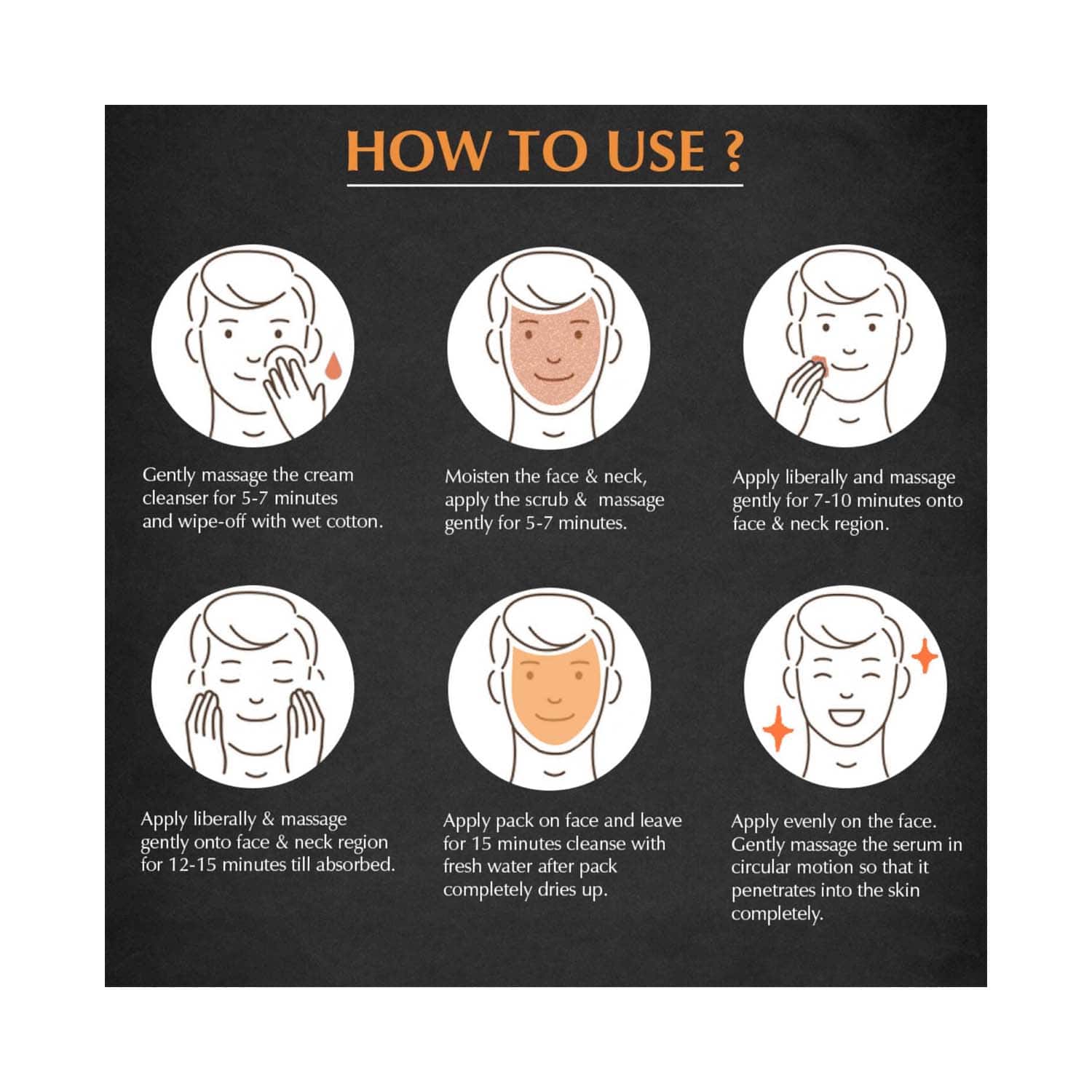 HOW TO USE ?

Gently massage the cream cleanser for 5-7 minutes and wipe-off with wet cotton.

Moisten the face & neck, apply the scrub & massage gently for 5-7 minutes.

Apply liberally and massage gently for 7-10 minutes onto face & neck region.

Apply liberally & massage gently onto face & neck region for 12-15 minutes till absorbed.

Apply pack on face and leave for 15 minutes cleanse with fresh water after pack completely dries up.

Apply evenly on the face. Gently massage the serum in circular motion so that it penetrates into the skin completely.