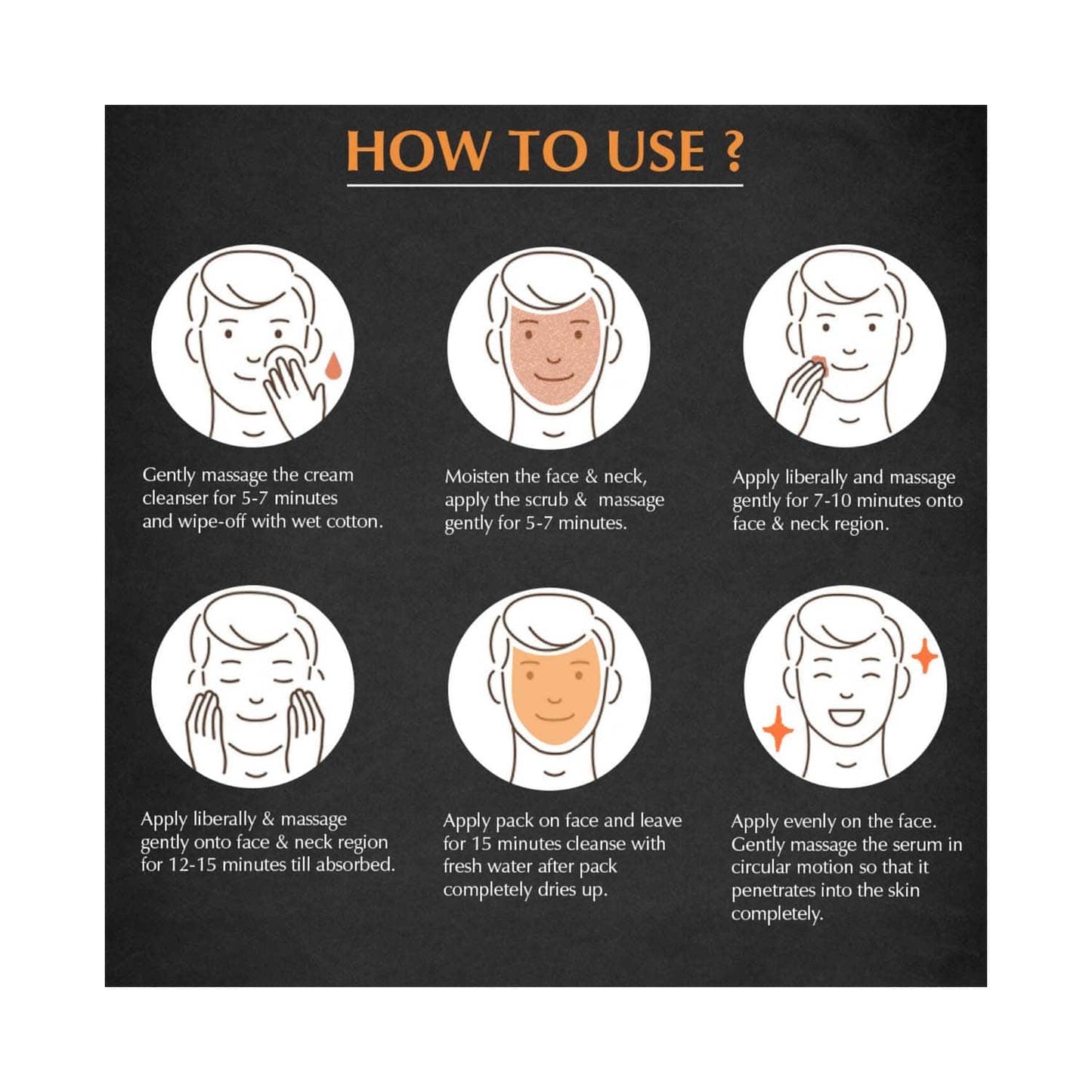 HOW TO USE ?

Gently massage the cream cleanser for 5-7 minutes and wipe-off with wet cotton.

Moisten the face & neck, apply the scrub & massage gently for 5-7 minutes.

Apply liberally and massage gently for 7-10 minutes onto face & neck region.

Apply liberally & massage gently onto face & neck region for 12-15 minutes till absorbed.

Apply pack on face and leave for 15 minutes cleanse with fresh water after pack completely dries up.

Apply evenly on the face. Gently massage the serum in circular motion so that it penetrates into the skin completely.