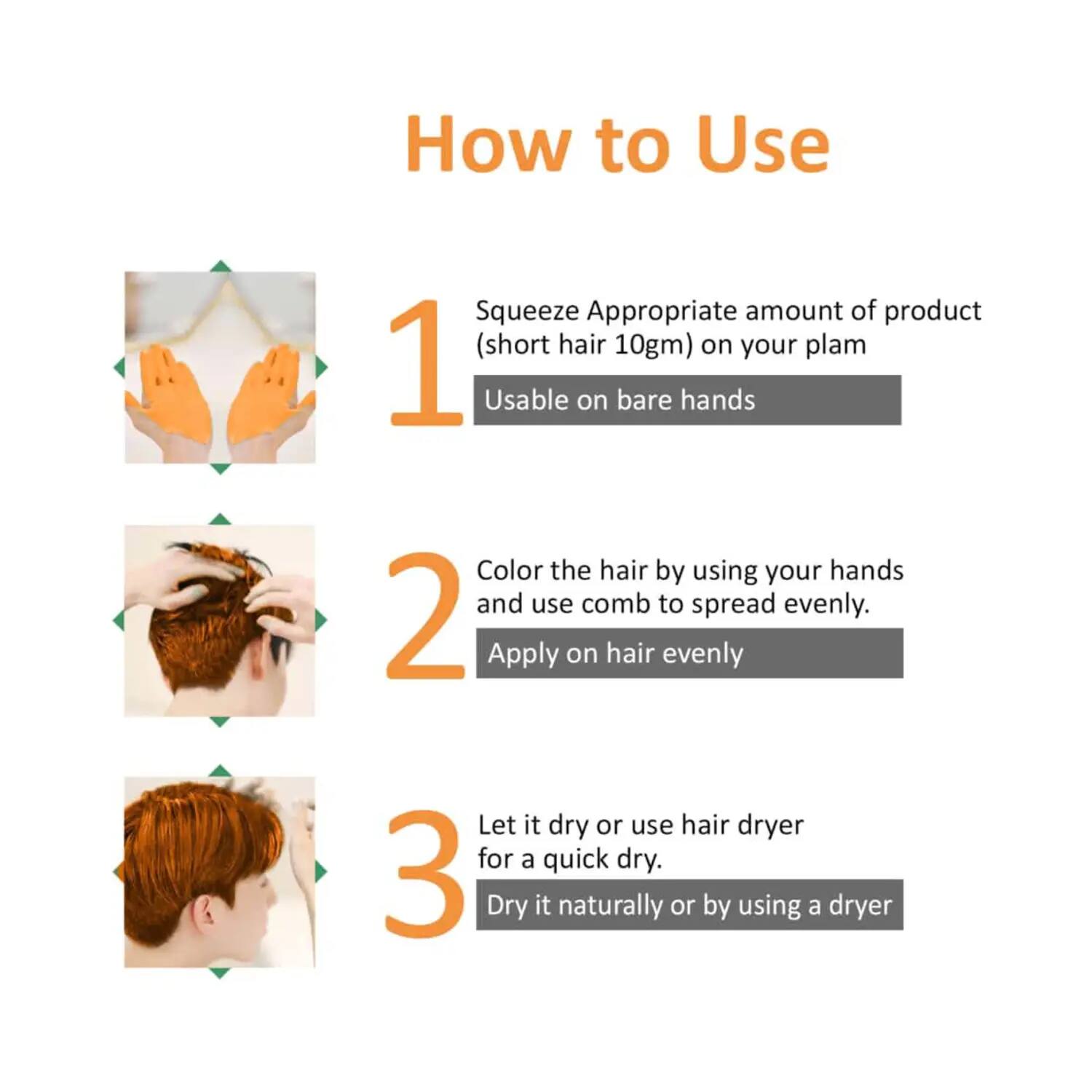 How to Use

1 Squeeze Appropriate amount of product (short hair 10gm) on your plam

Usable on bare hands

2 Color the hair by using your hands and use comb to spread evenly.

Apply on hair evenly

3 Let it dry or use hair dryer for a quick dry.

Dry it naturally or by using a dryer