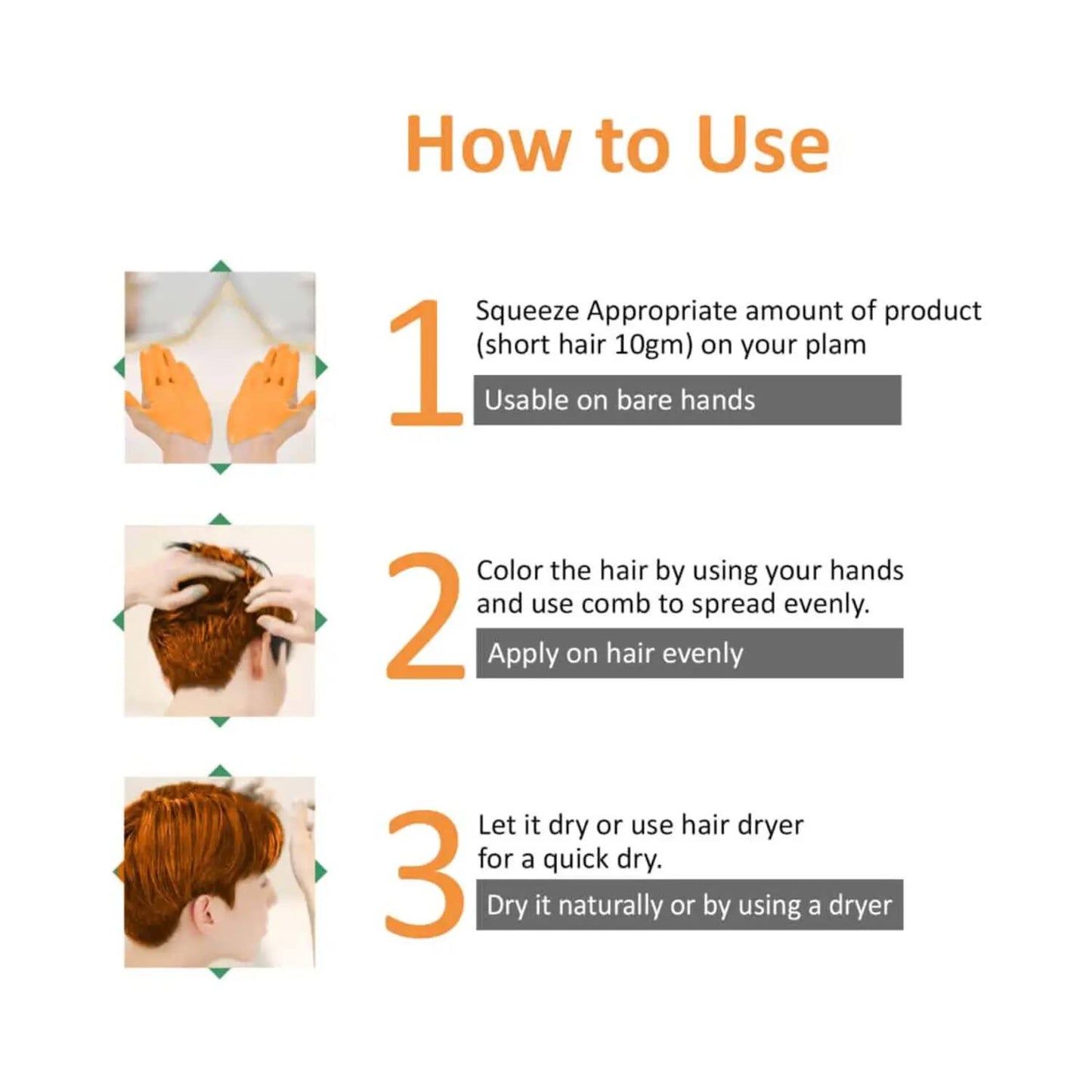 How to Use

1

Squeeze Appropriate amount of product (short hair 10gm) on your plam

Usable on bare hands

2

Color the hair by using your hands and use comb to spread evenly.

Apply on hair evenly

3

Let it dry or use hair dryer for a quick dry.

Dry it naturally or by using a dryer