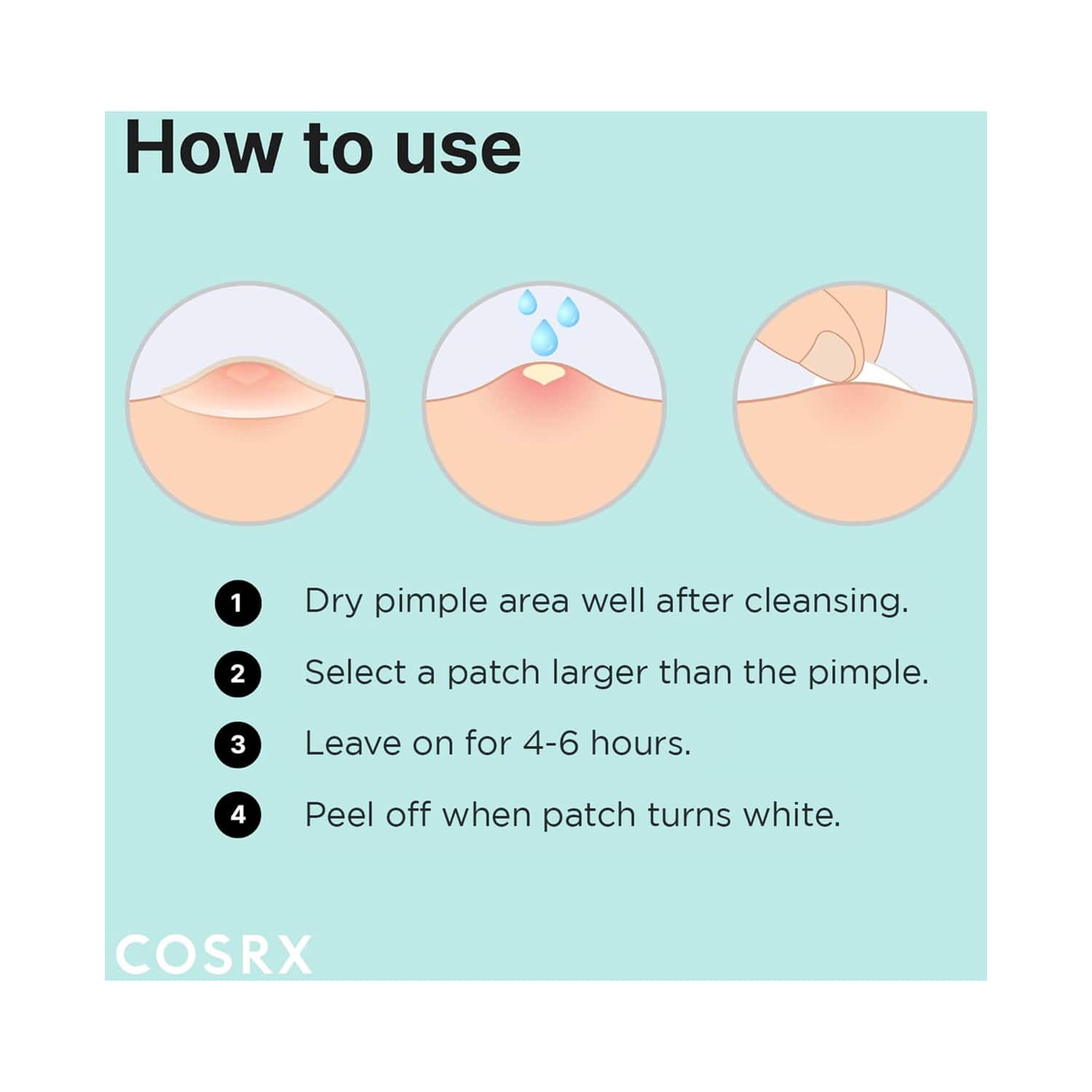 How to use

1 Dry pimple area well after cleansing.

2 Select a patch larger than the pimple.

3 Leave on for 4-6 hours.

4 Peel off when patch turns white.

COSRX