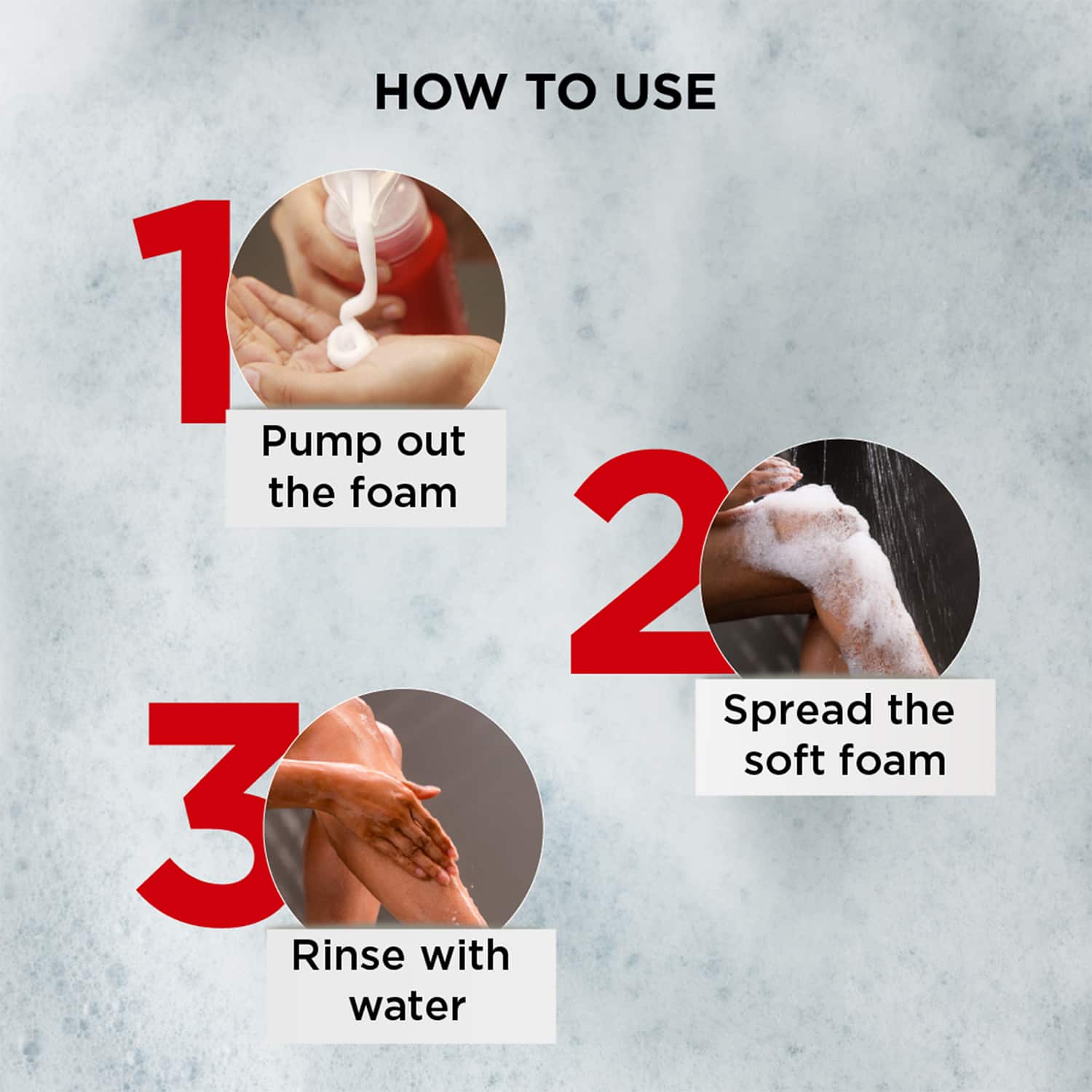 HOW TO USE

1
Pump out the foam

2
Spread the soft foam

3
Rinse with water