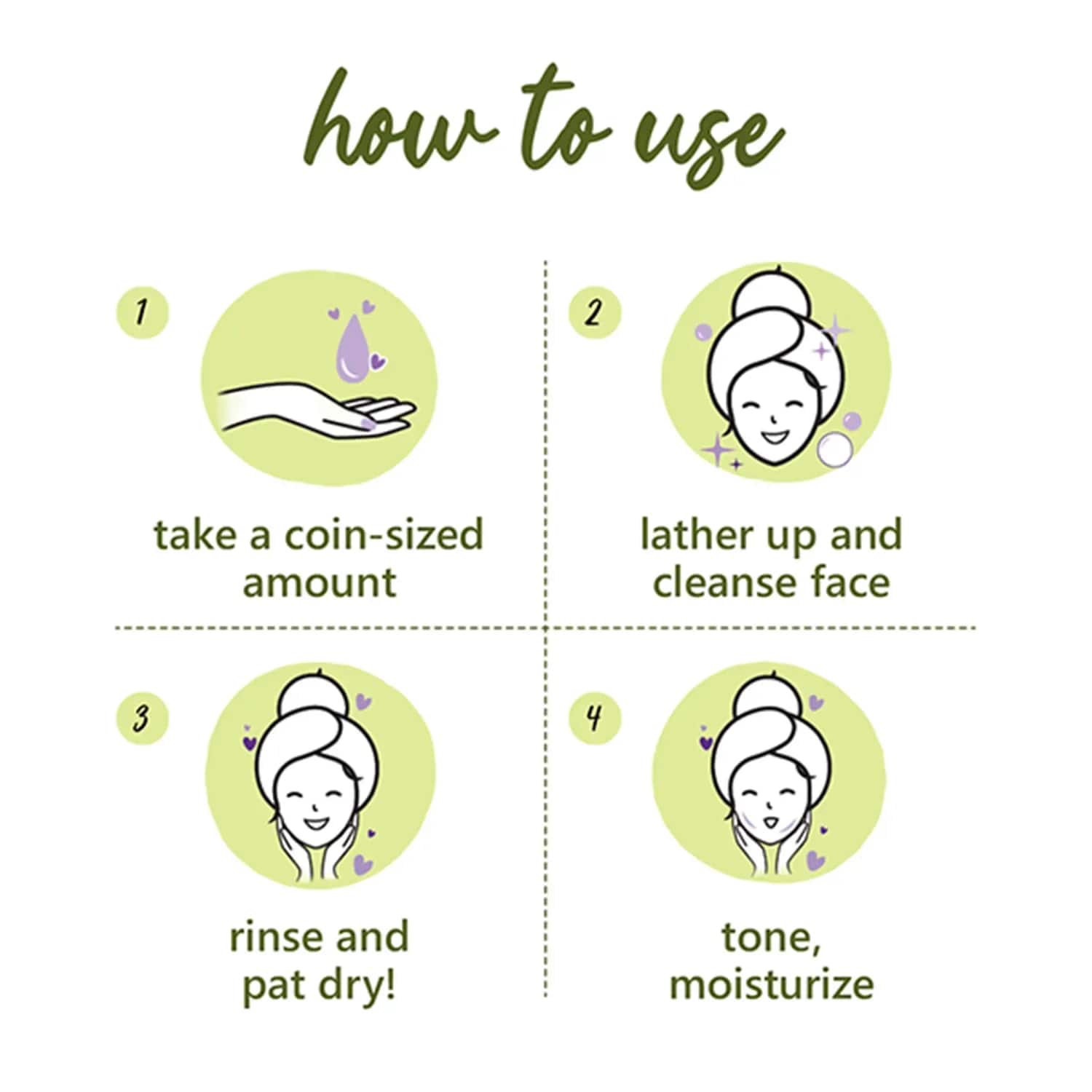 how to use

1

take a coin-sized amount

2

lather up and cleanse face

3

rinse and pat dry!

4

tone, moisturize