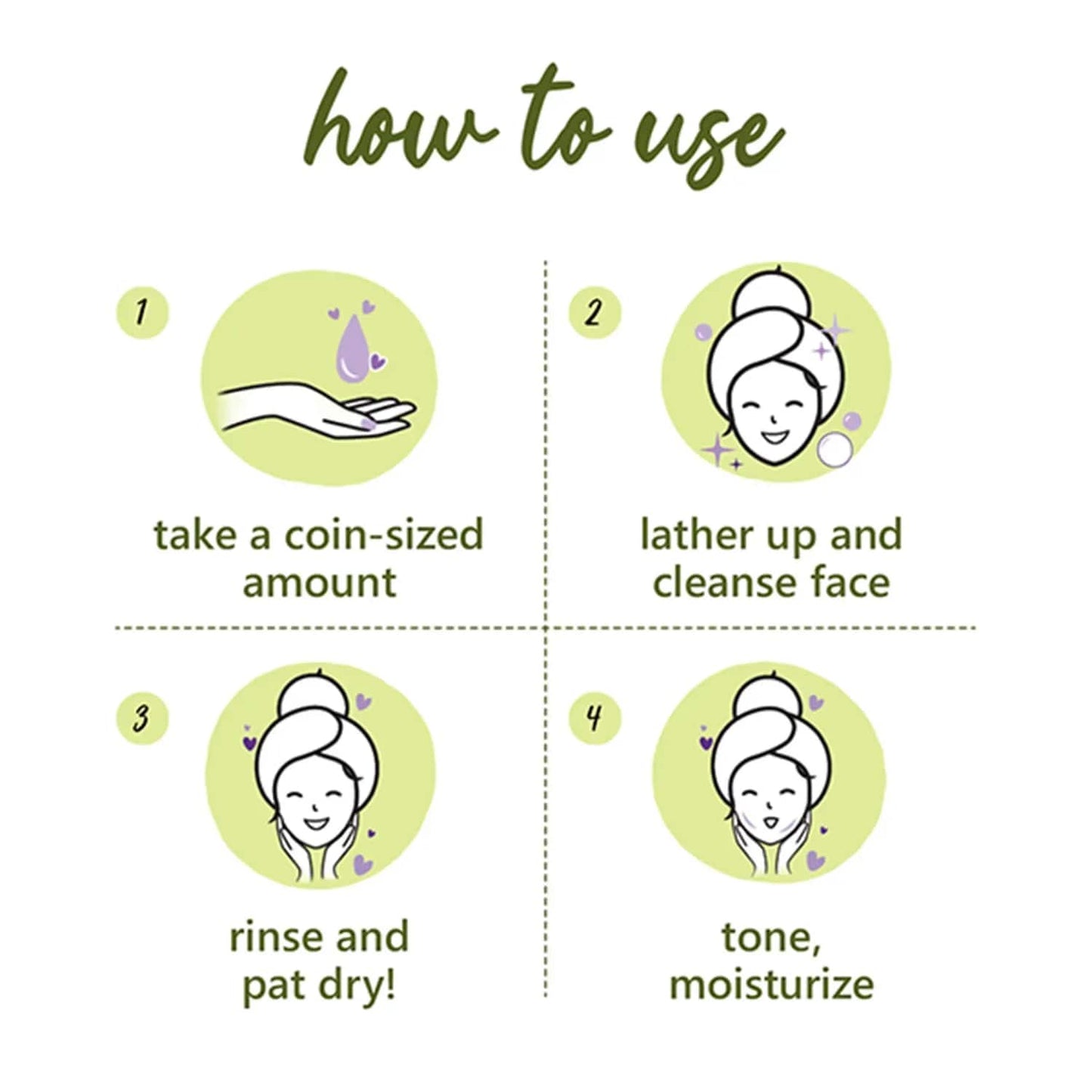 how to use

1

take a coin-sized amount

2

lather up and cleanse face

3

rinse and pat dry!

4

tone, moisturize