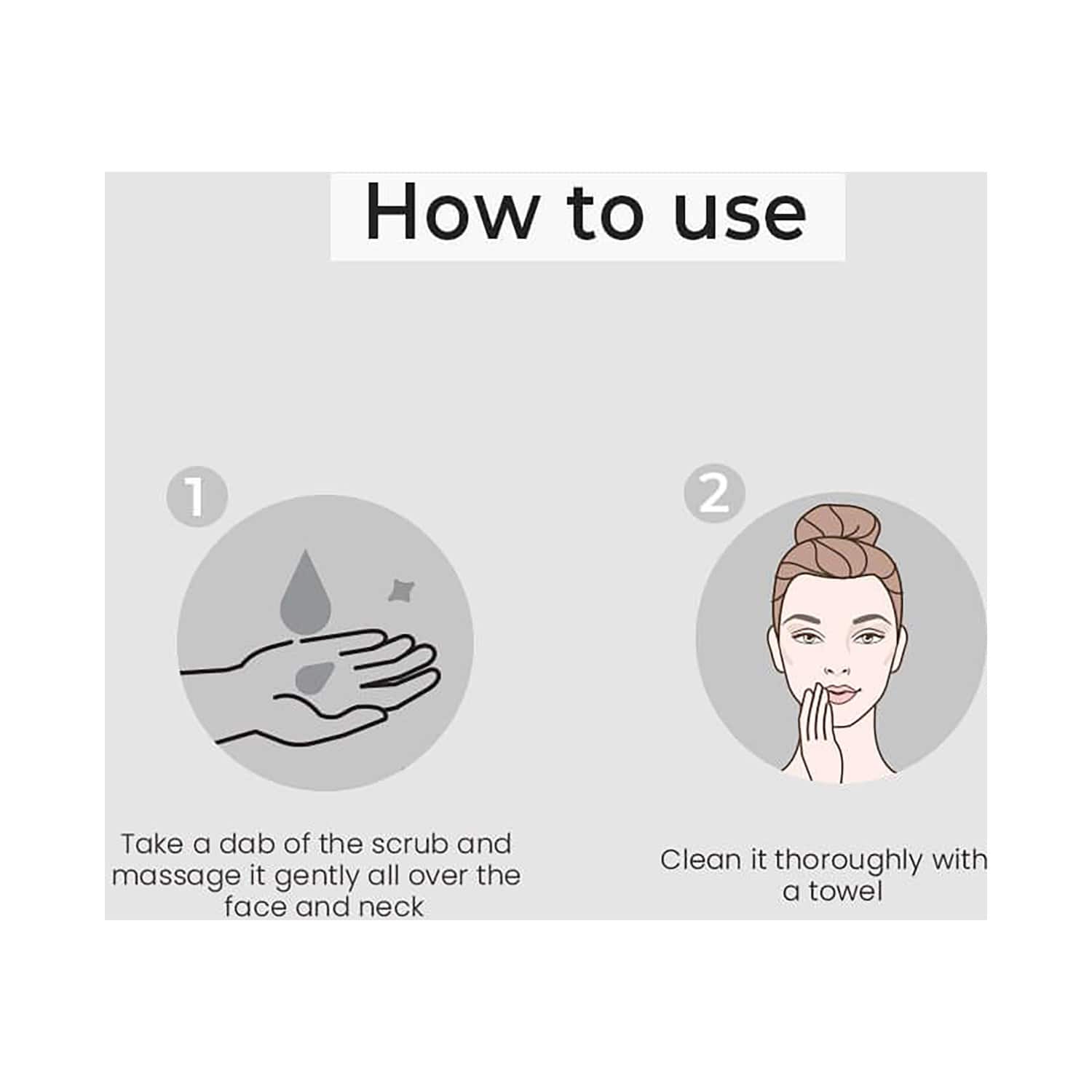 How to use

1

Take a dab of the scrub and massage it gently all over the face and neck

2

Clean it thoroughly with a towel