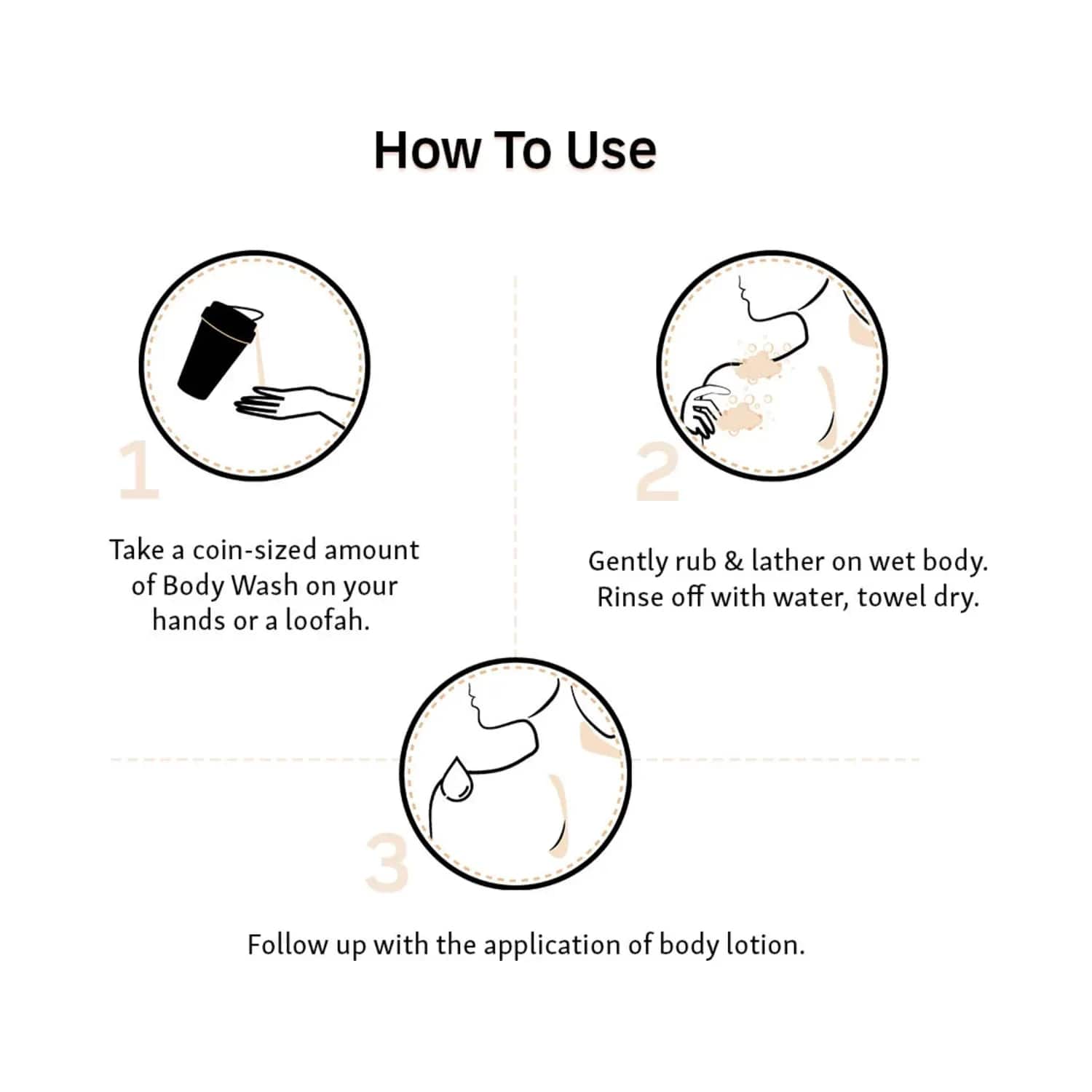 How To Use

1

Take a coin-sized amount of Body Wash on your hands or a loofah.

2

Gently rub & lather on wet body. Rinse off with water, towel dry.

3

Follow up with the application of body lotion.