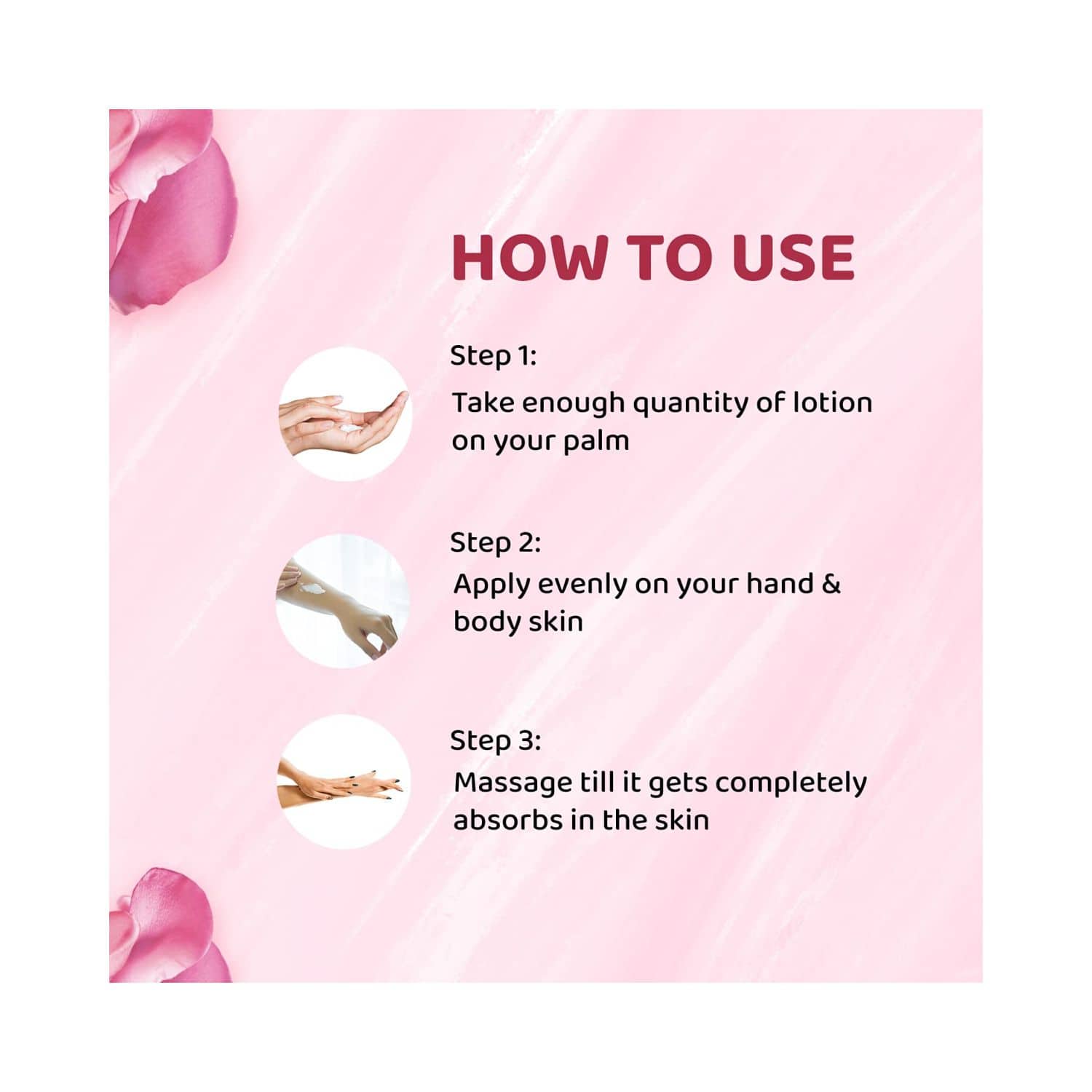 HOW TO USE

Step 1:
Take enough quantity of lotion on your palm

Step 2:
Apply evenly on your hand & body skin

Step 3:
Massage till it gets completely absorbs in the skin