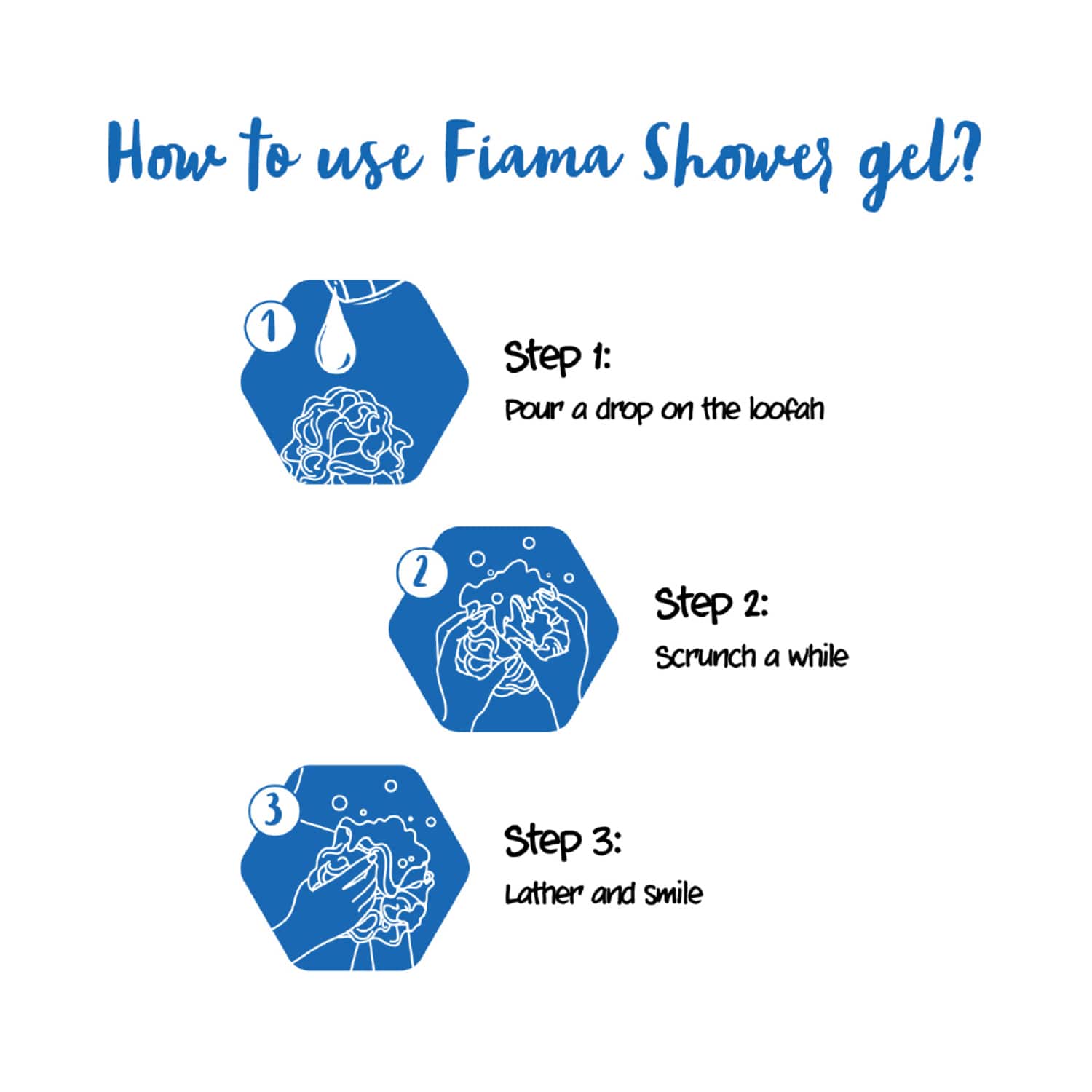 How to use Fiama Shower gel?

1

Step 1:
Pour a drop on the loofah

2

Step 2:
Scrunch a while

3

Step 3:
Lather and smile