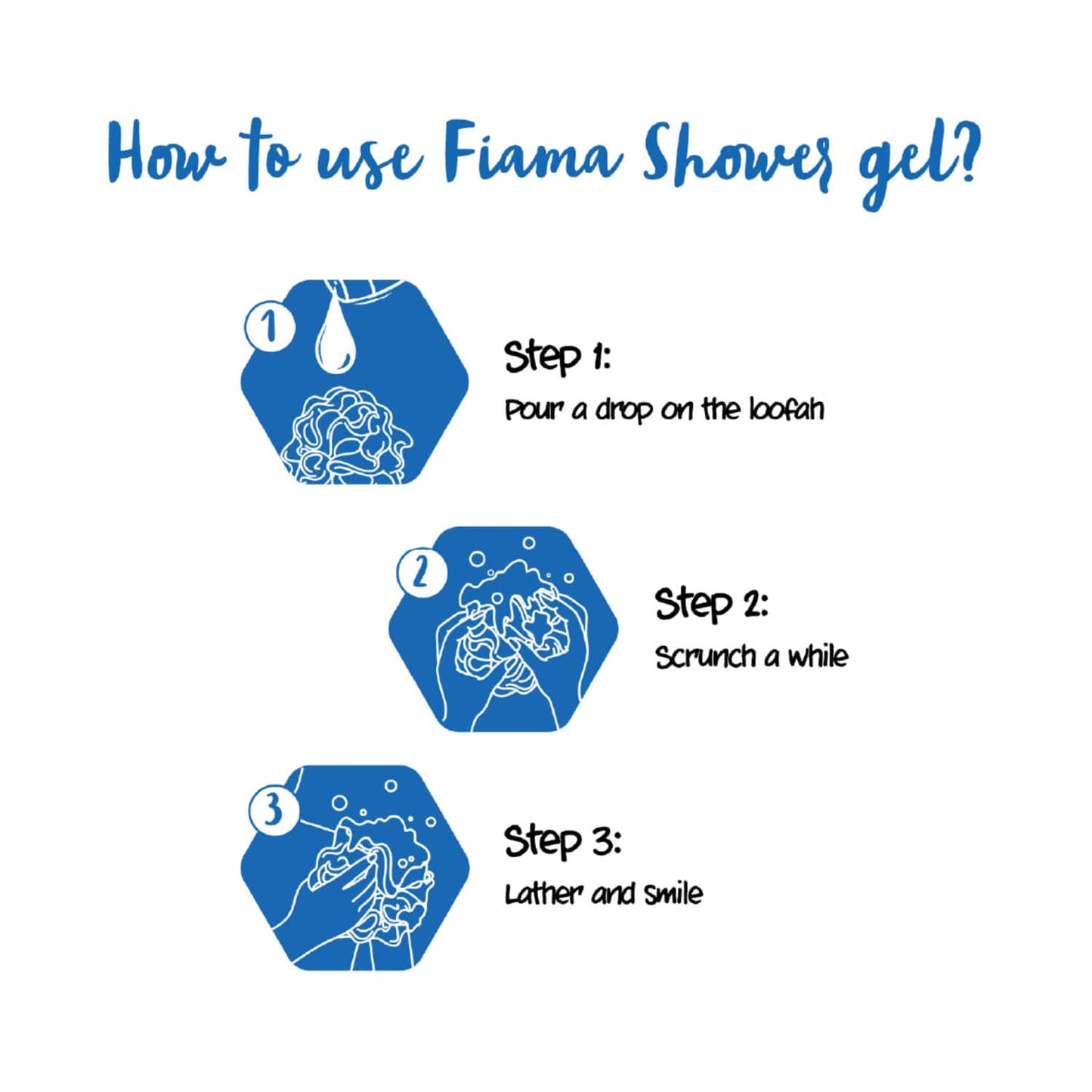 How to use Fiama Shower gel?

1

Step 1:
Pour a drop on the loofah

2

Step 2:
Scrunch a while

3

Step 3:
Lather and smile