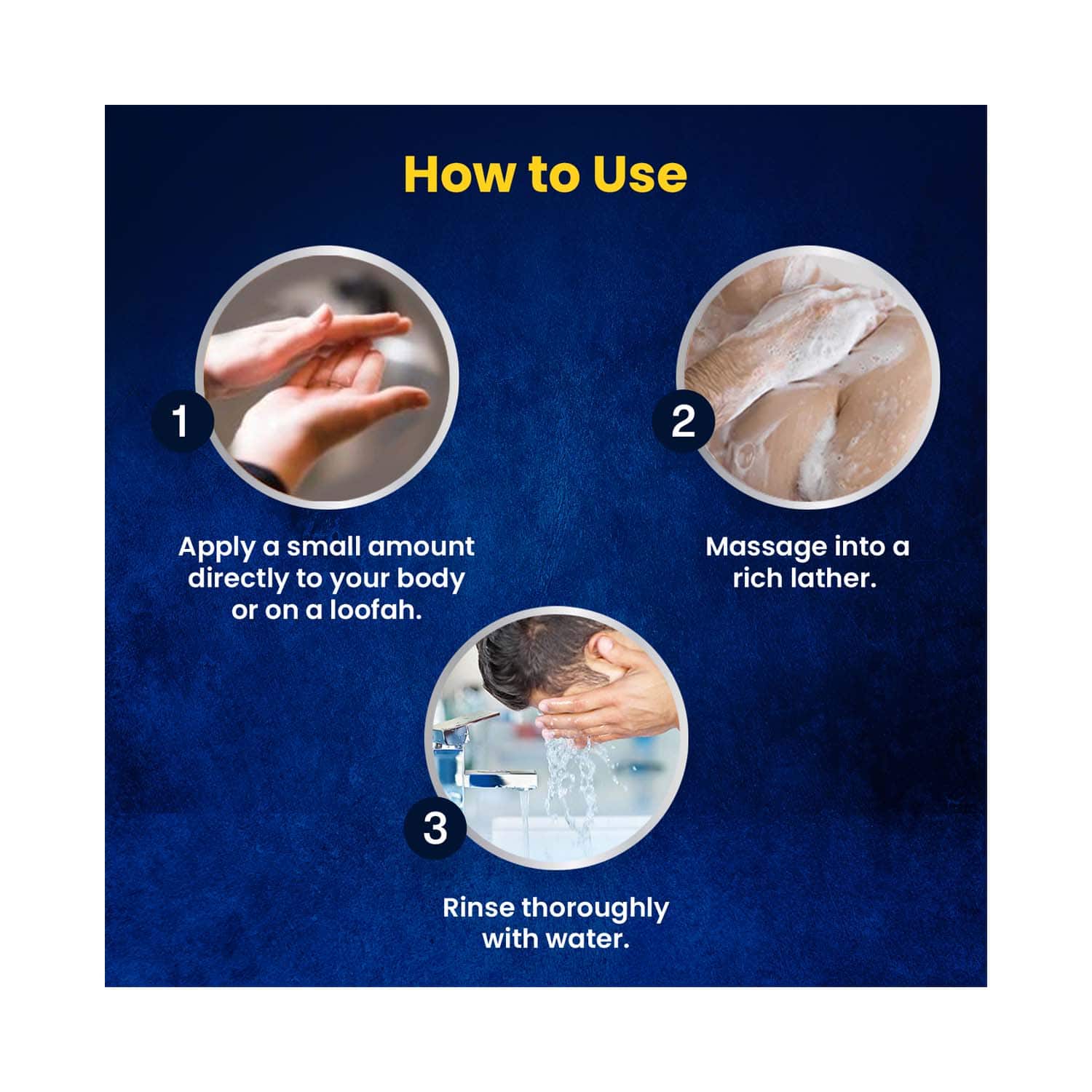 How to Use

1

Apply a small amount directly to your body or on a loofah.

2

Massage into a rich lather.

3

Rinse thoroughly with water.