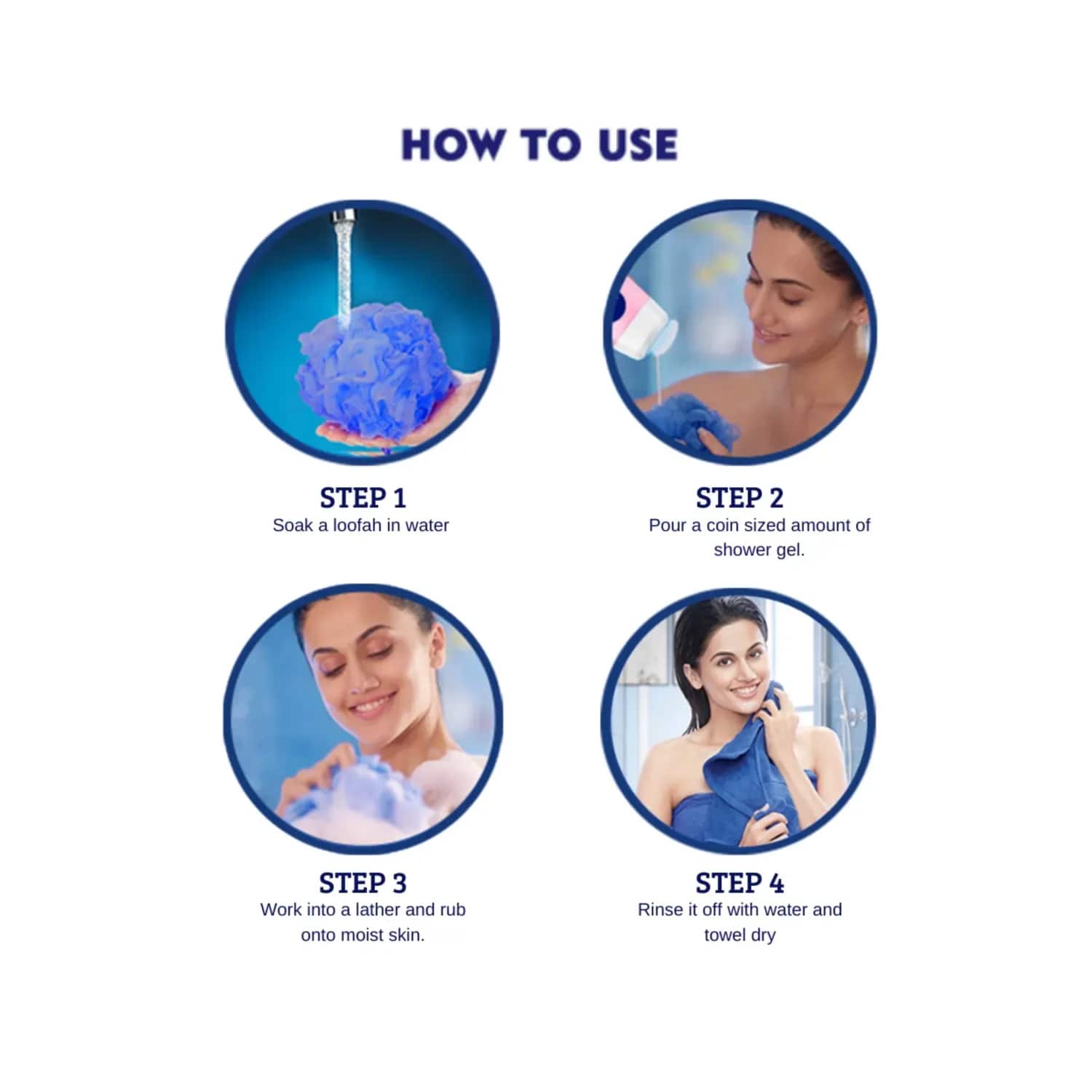 HOW TO USE

STEP 1
Soak a loofah in water

STEP 2
Pour a coin sized amount of shower gel.

STEP 3
Work into a lather and rub onto moist skin.

STEP 4
Rinse it off with water and towel dry