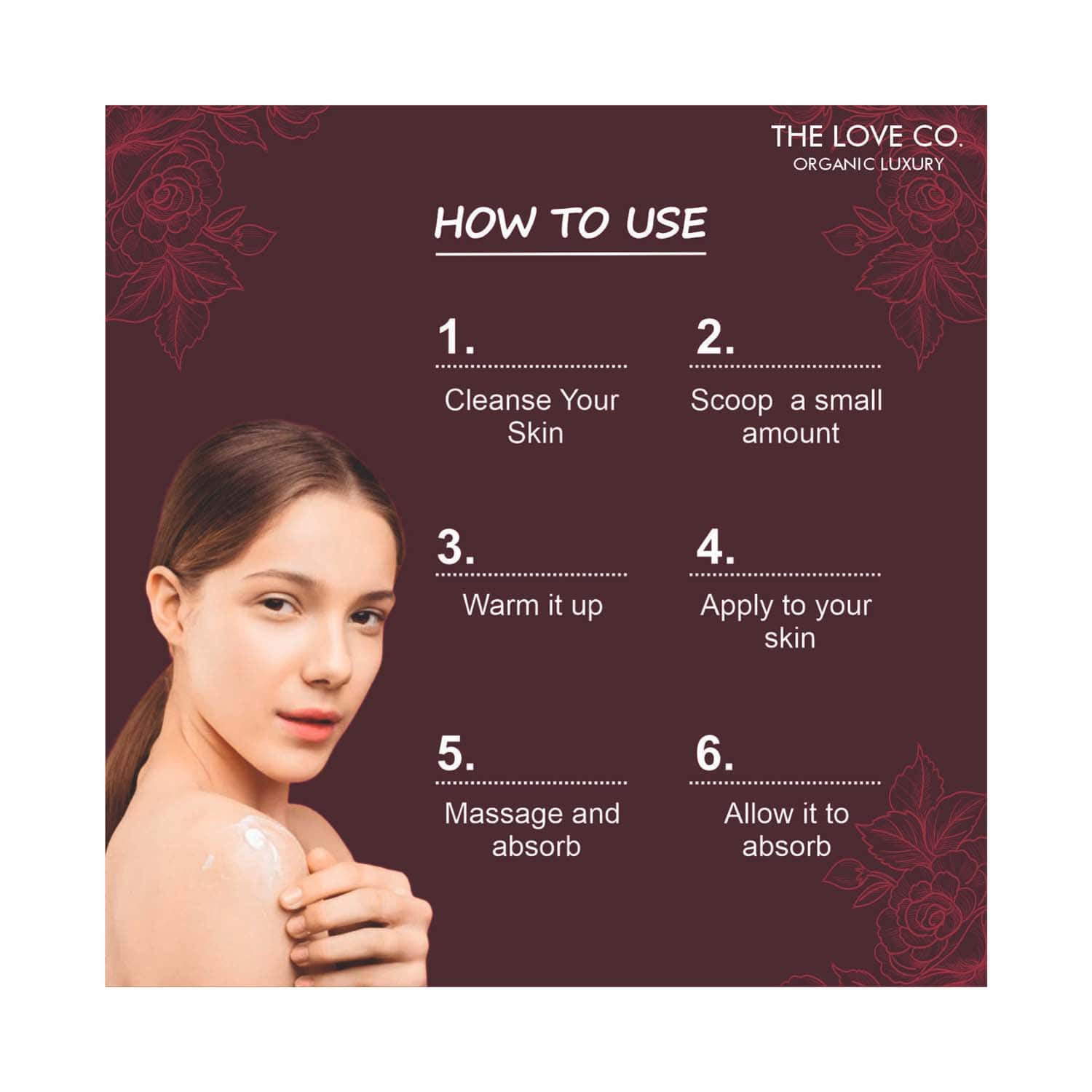 THE LOVE CO.
ORGANIC LUXURY

HOW TO USE

1.
Cleanse Your Skin

2.
Scoop a small amount

3.
Warm it up

4.
Apply to your skin

5.
Massage and absorb

6.
Allow it to absorb