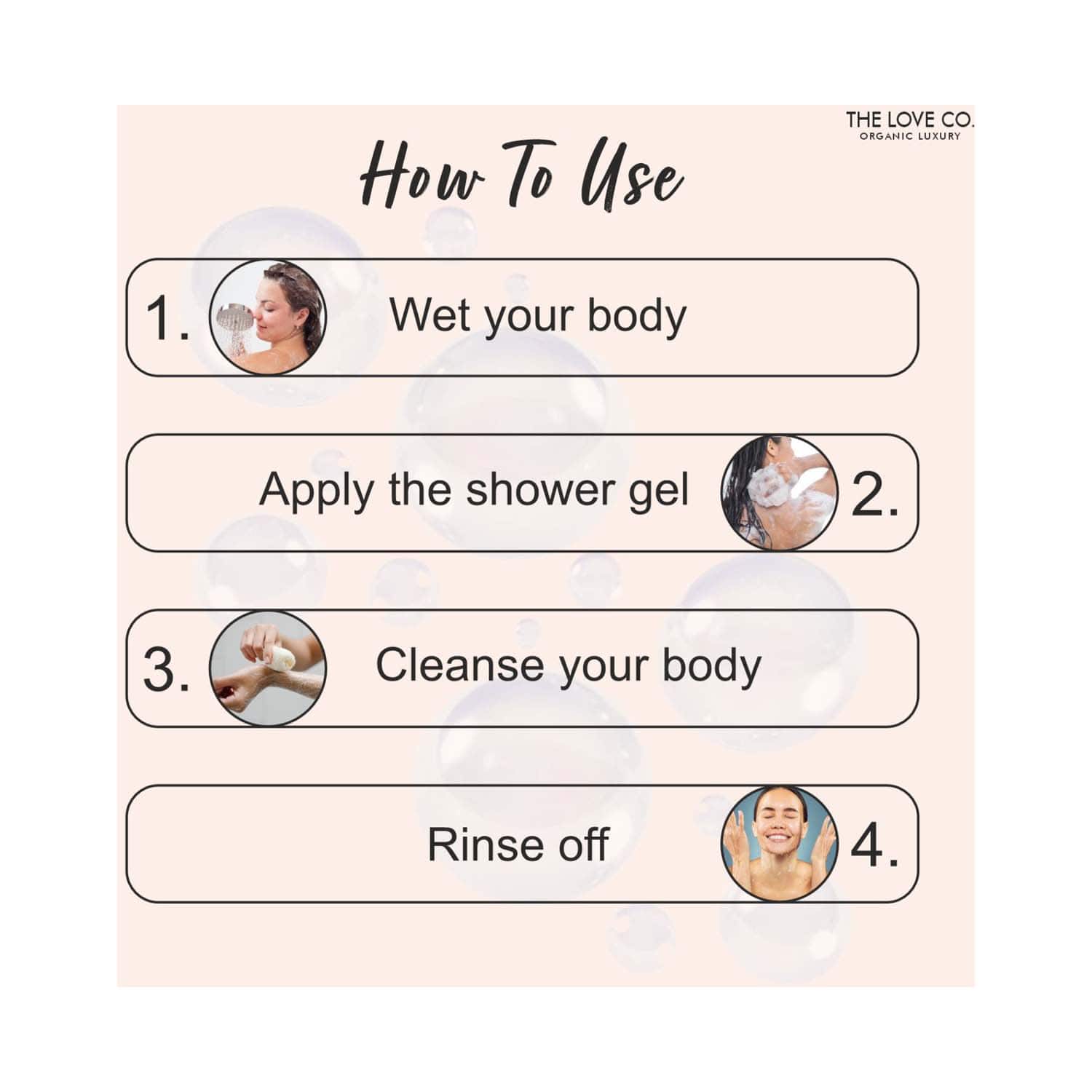 THE LOVE CO.
ORGANIC LUXURY

How To Use

1. Wet your body

Apply the shower gel 2.

3. Cleanse your body

Rinse off 4.