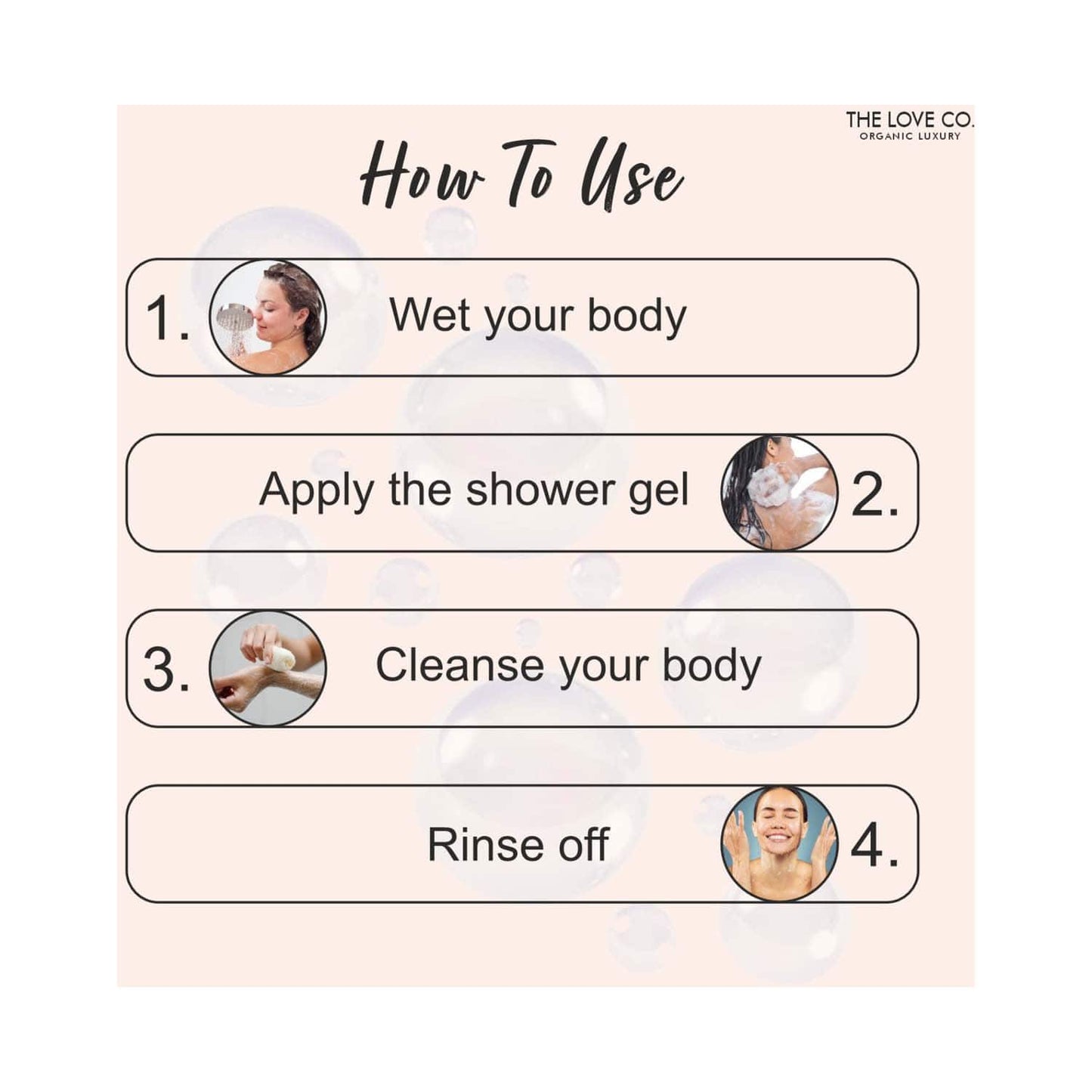 THE LOVE CO.
ORGANIC LUXURY

How To Use

1. Wet your body

Apply the shower gel 2.

3. Cleanse your body

Rinse off 4.