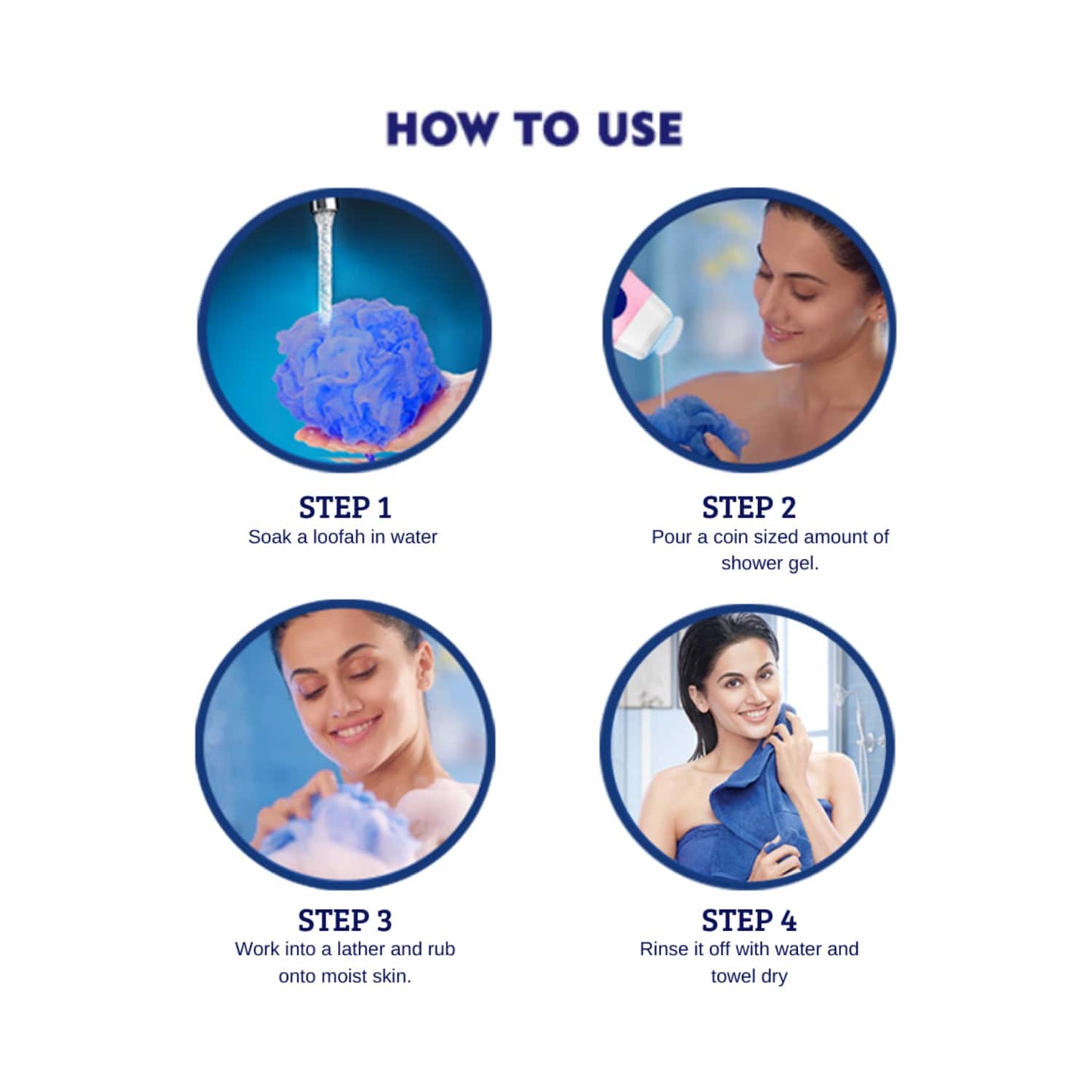 HOW TO USE

STEP 1
Soak a loofah in water

STEP 2
Pour a coin sized amount of shower gel.

STEP 3
Work into a lather and rub onto moist skin.

STEP 4
Rinse it off with water and towel dry