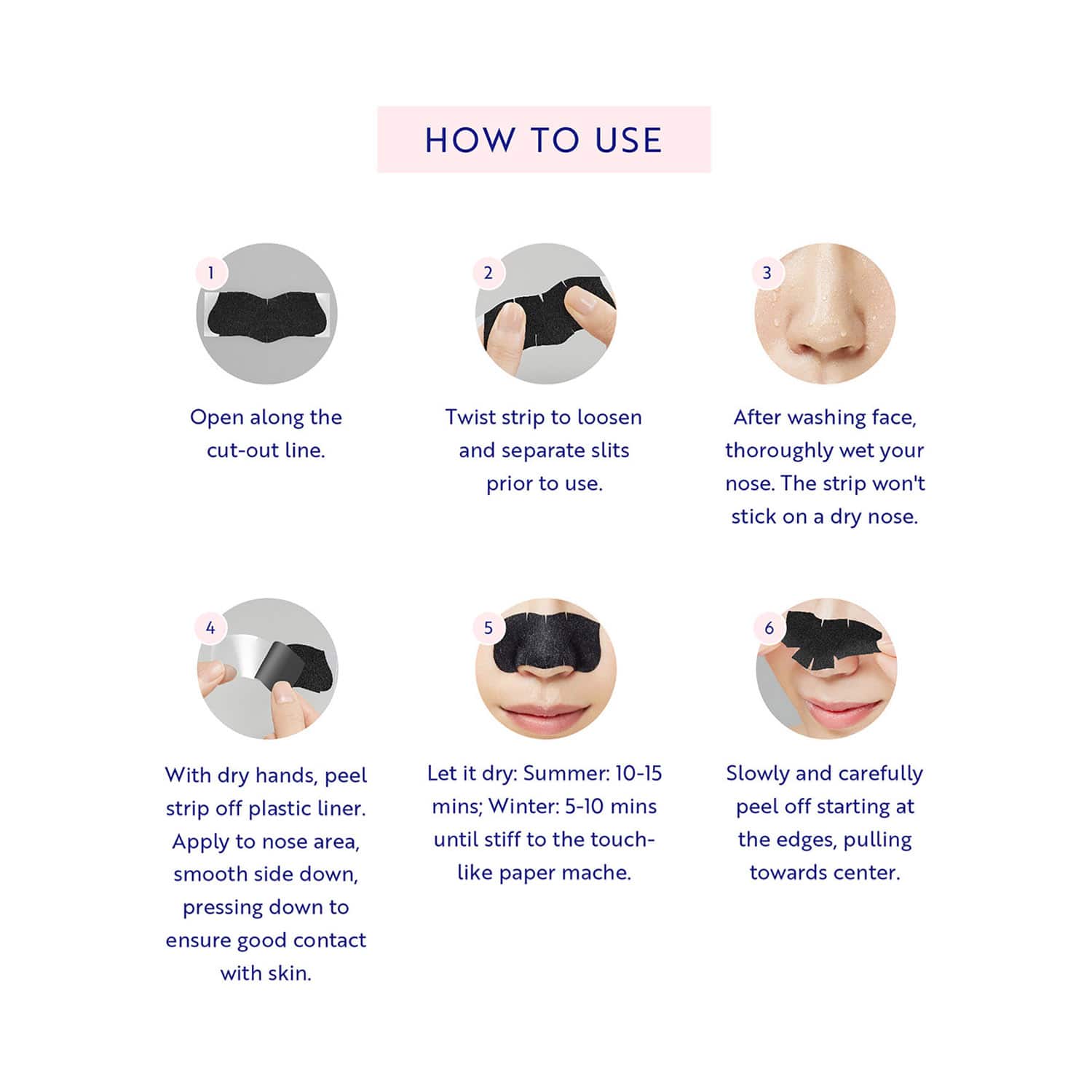 HOW TO USE

1

Open along the cut-out line.

2

Twist strip to loosen and separate slits prior to use.

3

After washing face, thoroughly wet your nose. The strip won't stick on a dry nose.

4

With dry hands, peel strip off plastic liner. Apply to nose area, smooth side down, pressing down to ensure good contact with skin.

5

Let it dry: Summer: 10-15 mins; Winter: 5-10 mins until stiff to the touch-like paper mache.

6

Slowly and carefully peel off starting at the edges, pulling towards center.