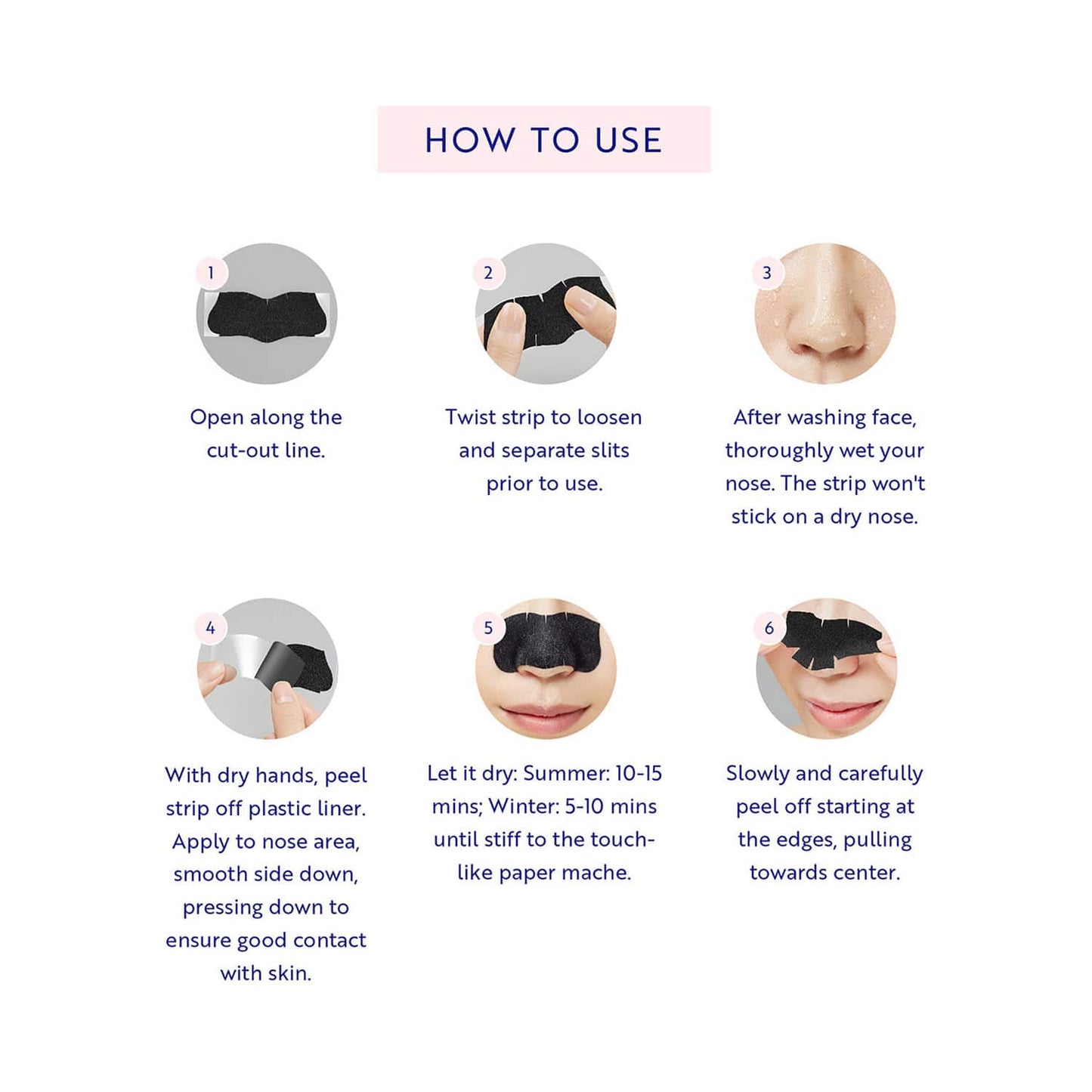 HOW TO USE

1

Open along the cut-out line.

2

Twist strip to loosen and separate slits prior to use.

3

After washing face, thoroughly wet your nose. The strip won't stick on a dry nose.

4

With dry hands, peel strip off plastic liner. Apply to nose area, smooth side down, pressing down to ensure good contact with skin.

5

Let it dry: Summer: 10-15 mins; Winter: 5-10 mins until stiff to the touch-like paper mache.

6

Slowly and carefully peel off starting at the edges, pulling towards center.