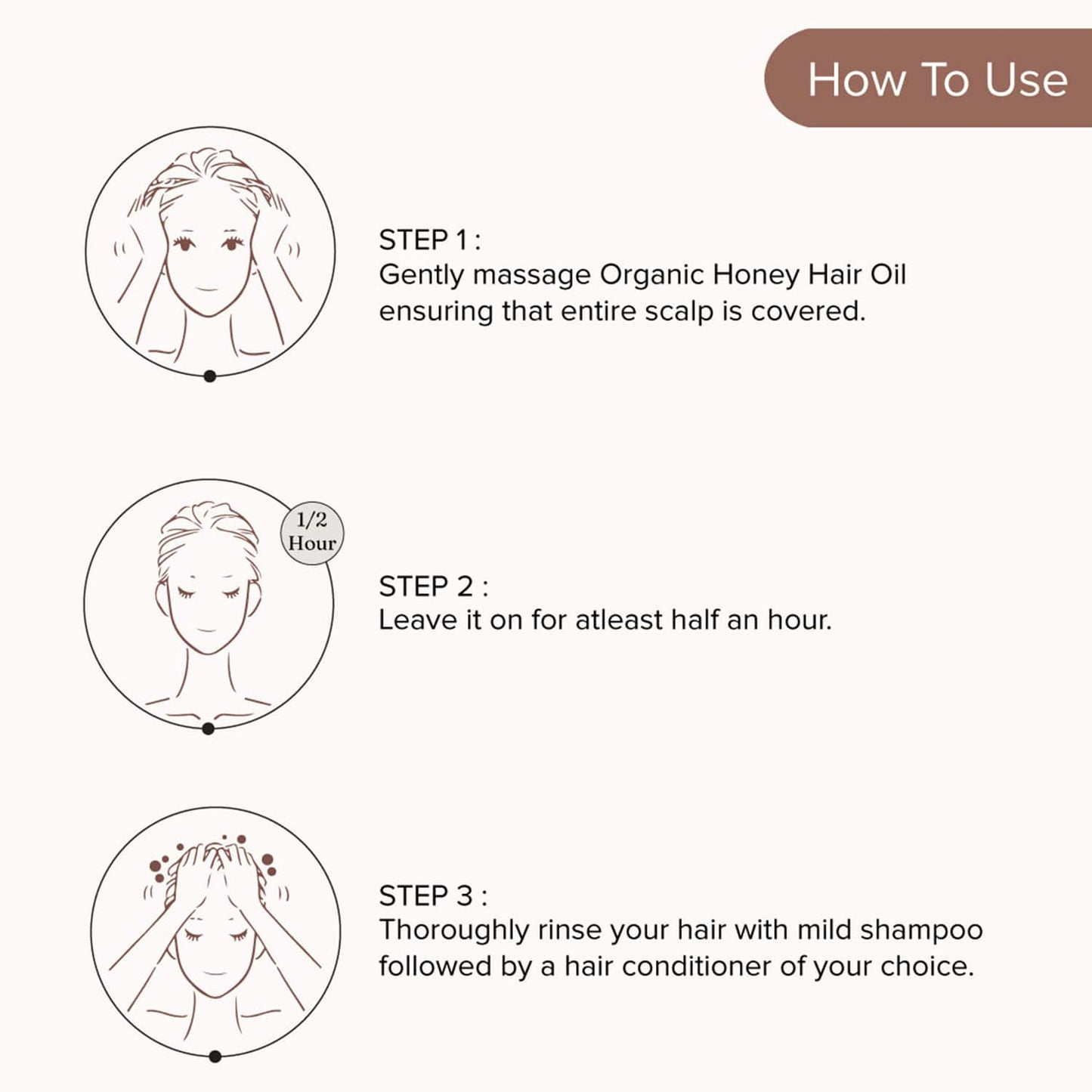 How To Use

STEP 1 :
Gently massage Organic Honey Hair Oil ensuring that entire scalp is covered.

1/2 Hour

STEP 2 :
Leave it on for atleast half an hour.

STEP 3 :
Thoroughly rinse your hair with mild shampoo followed by a hair conditioner of your choice.