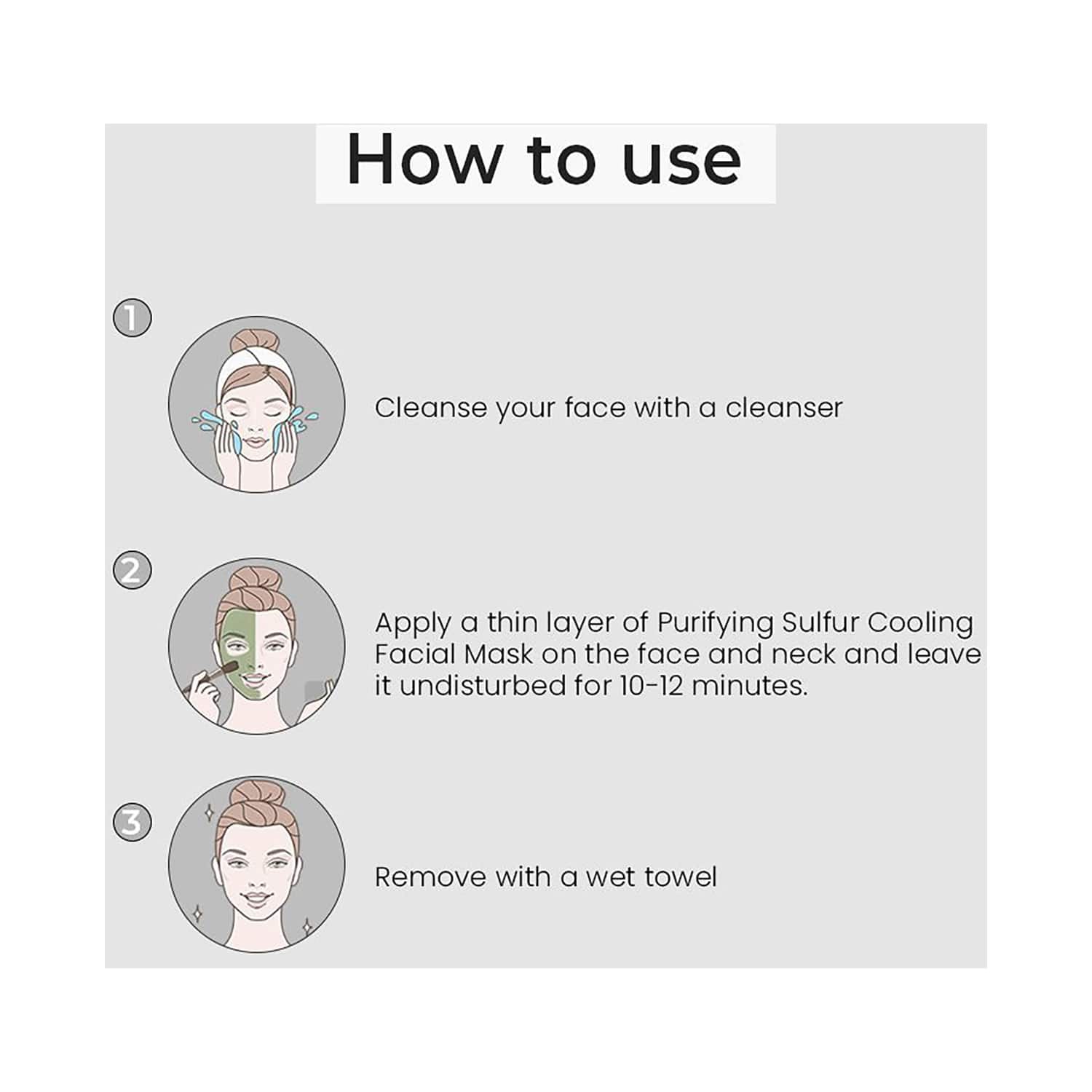 How to use

1

Cleanse your face with a cleanser

2

Apply a thin layer of Purifying Sulfur Cooling Facial Mask on the face and neck and leave it undisturbed for 10-12 minutes.

3

Remove with a wet towel