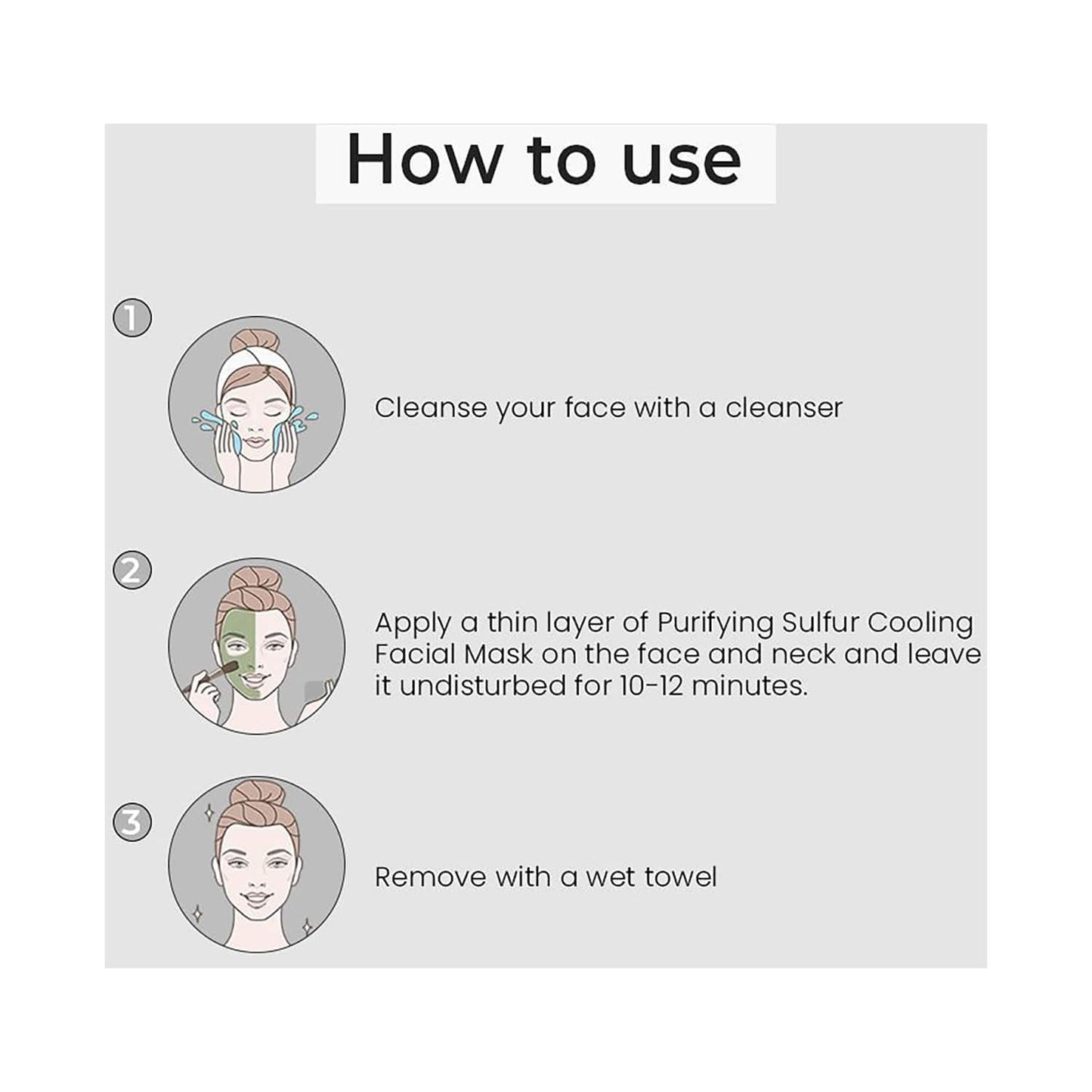 How to use

1

Cleanse your face with a cleanser

2

Apply a thin layer of Purifying Sulfur Cooling Facial Mask on the face and neck and leave it undisturbed for 10-12 minutes.

3

Remove with a wet towel