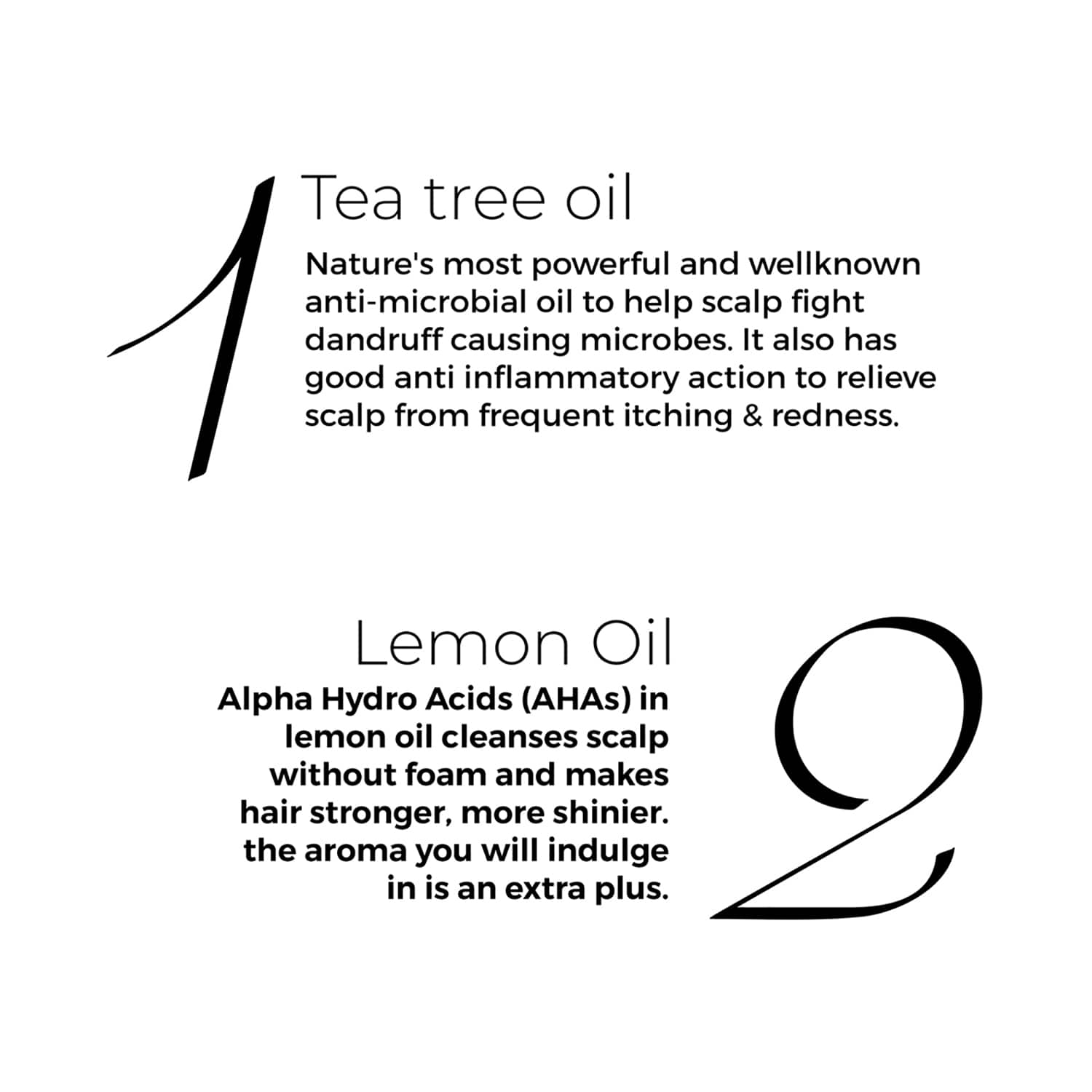 1
Tea tree oil
Nature's most powerful and wellknown anti-microbial oil to help scalp fight dandruff causing microbes. It also has good anti inflammatory action to relieve scalp from frequent itching & redness.

Lemon Oil
Alpha Hydro Acids (AHAs) in lemon oil cleanses scalp without foam and makes hair stronger, more shinier. the aroma you will indulge in is an extra plus.
2