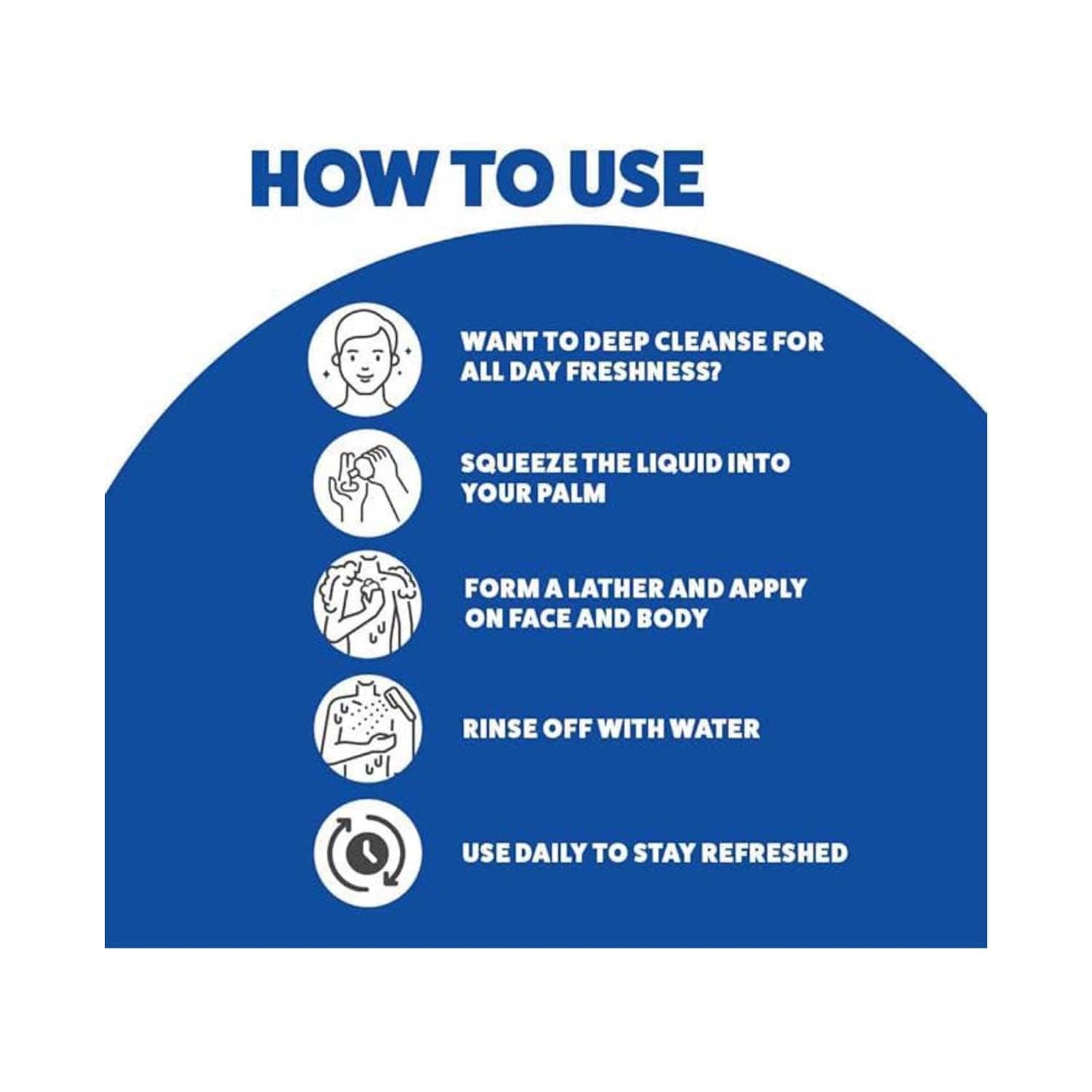 HOW TO USE

WANT TO DEEP CLEANSE FOR ALL DAY FRESHNESS?

SQUEEZE THE LIQUID INTO YOUR PALM

FORM A LATHER AND APPLY ON FACE AND BODY

RINSE OFF WITH WATER

USE DAILY TO STAY REFRESHED