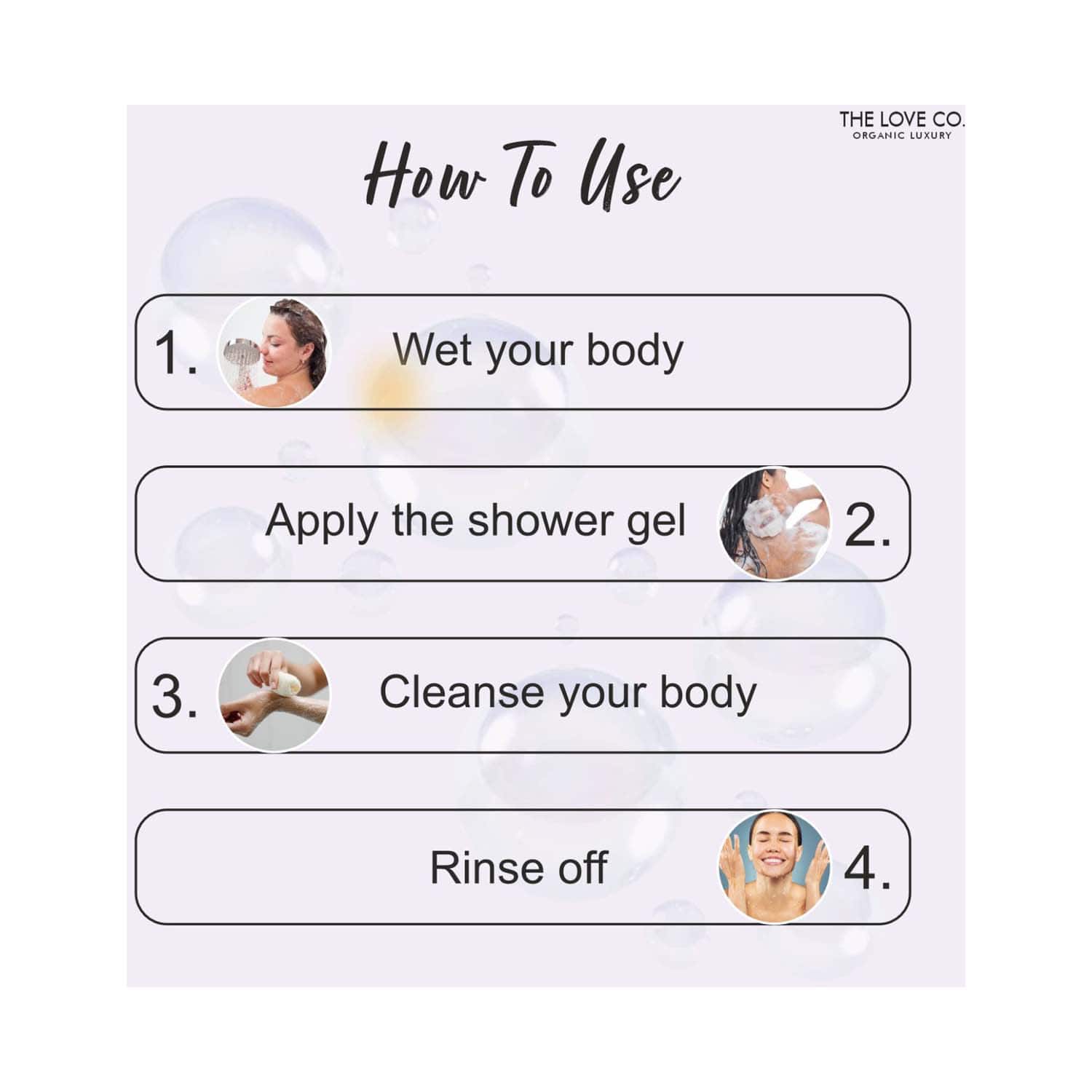 THE LOVE CO.
ORGANIC LUXURY

How To Use

1. Wet your body

Apply the shower gel 2.

3. Cleanse your body

Rinse off 4.