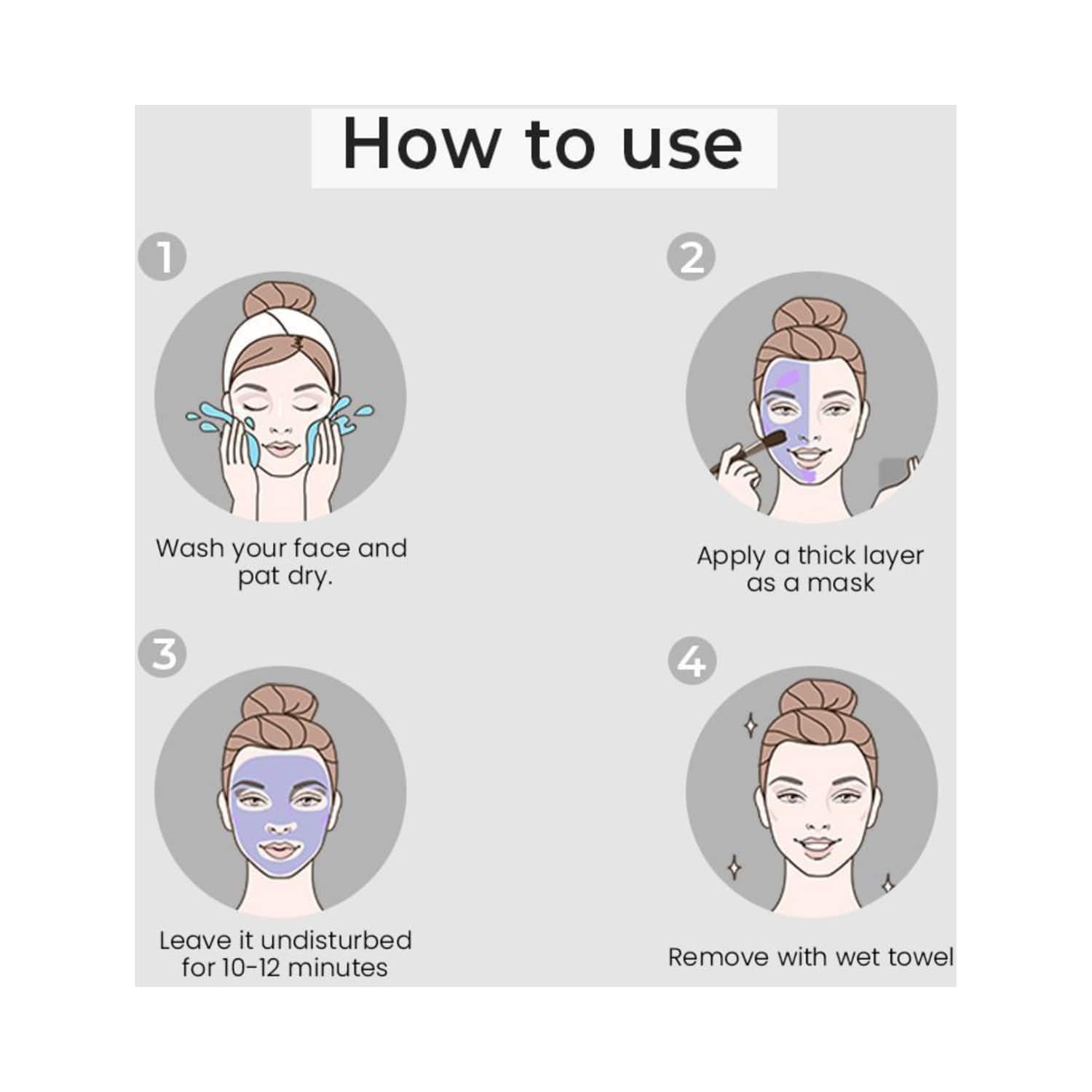 How to use

1

Wash your face and pat dry.

2

Apply a thick layer as a mask

3

Leave it undisturbed for 10-12 minutes

4

Remove with wet towel