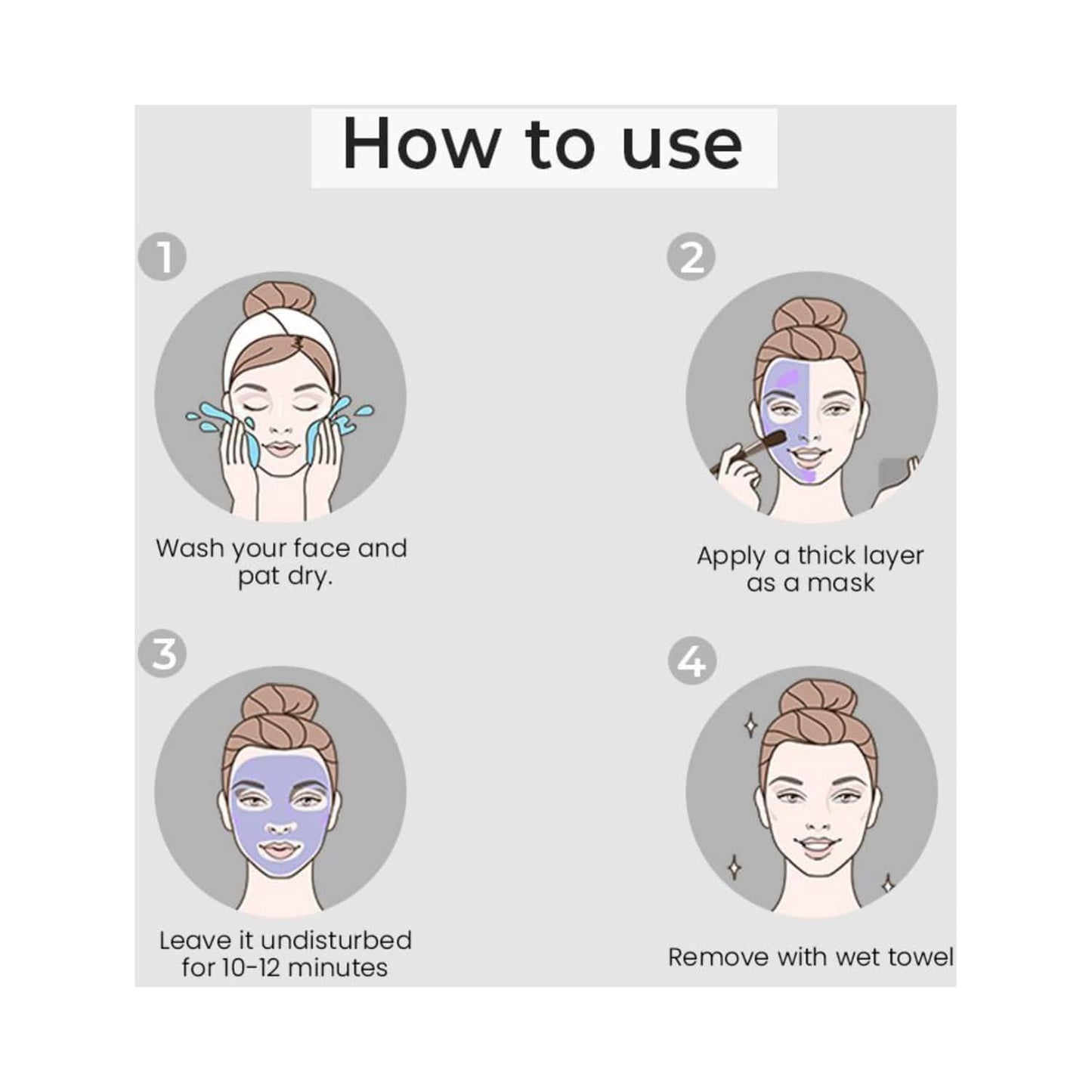 How to use

1

Wash your face and pat dry.

2

Apply a thick layer as a mask

3

Leave it undisturbed for 10-12 minutes

4

Remove with wet towel