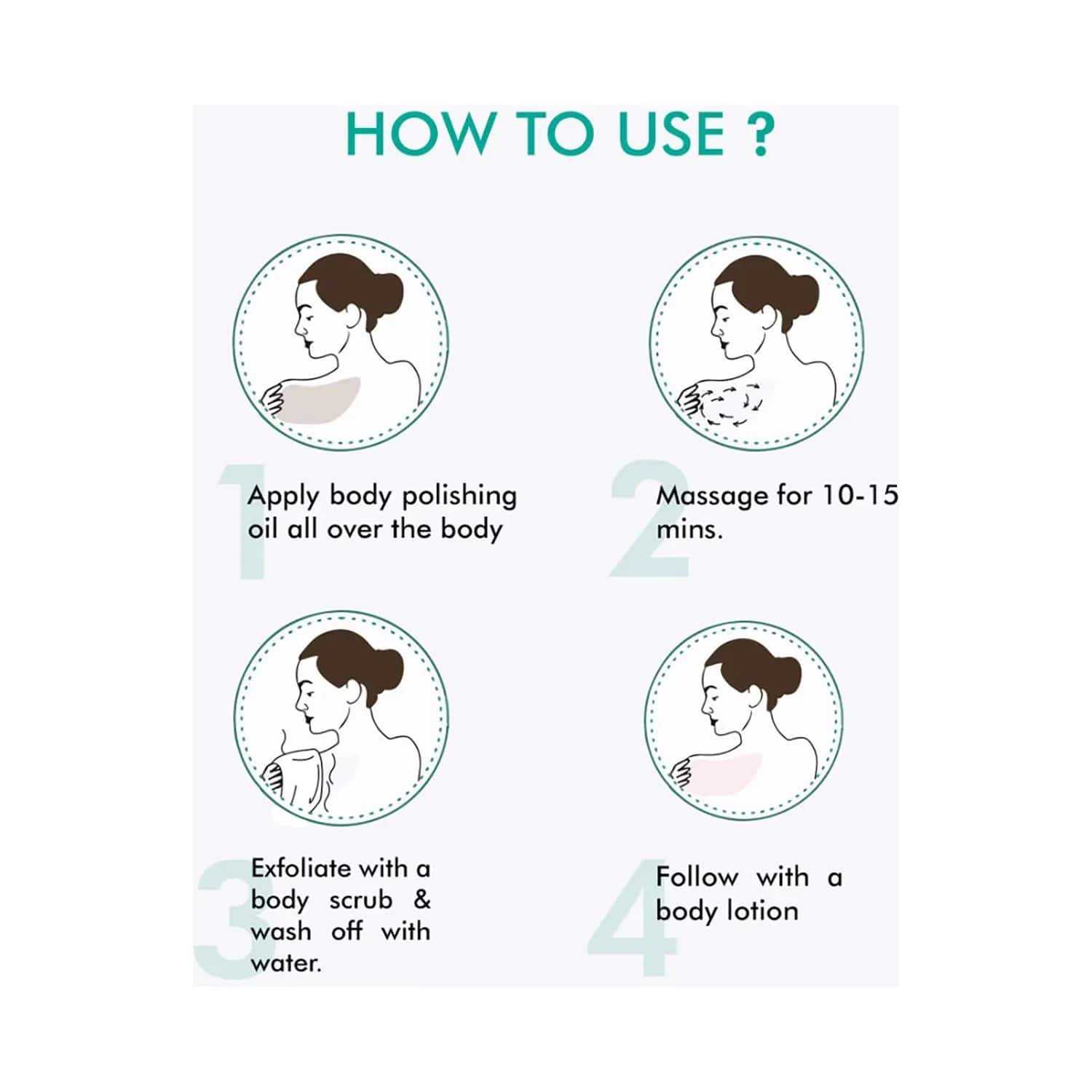 HOW TO USE ?

1
Apply body polishing oil all over the body

2
Massage for 10-15 mins.

3
Exfoliate with a body scrub & wash off with water.

4
Follow with a body lotion