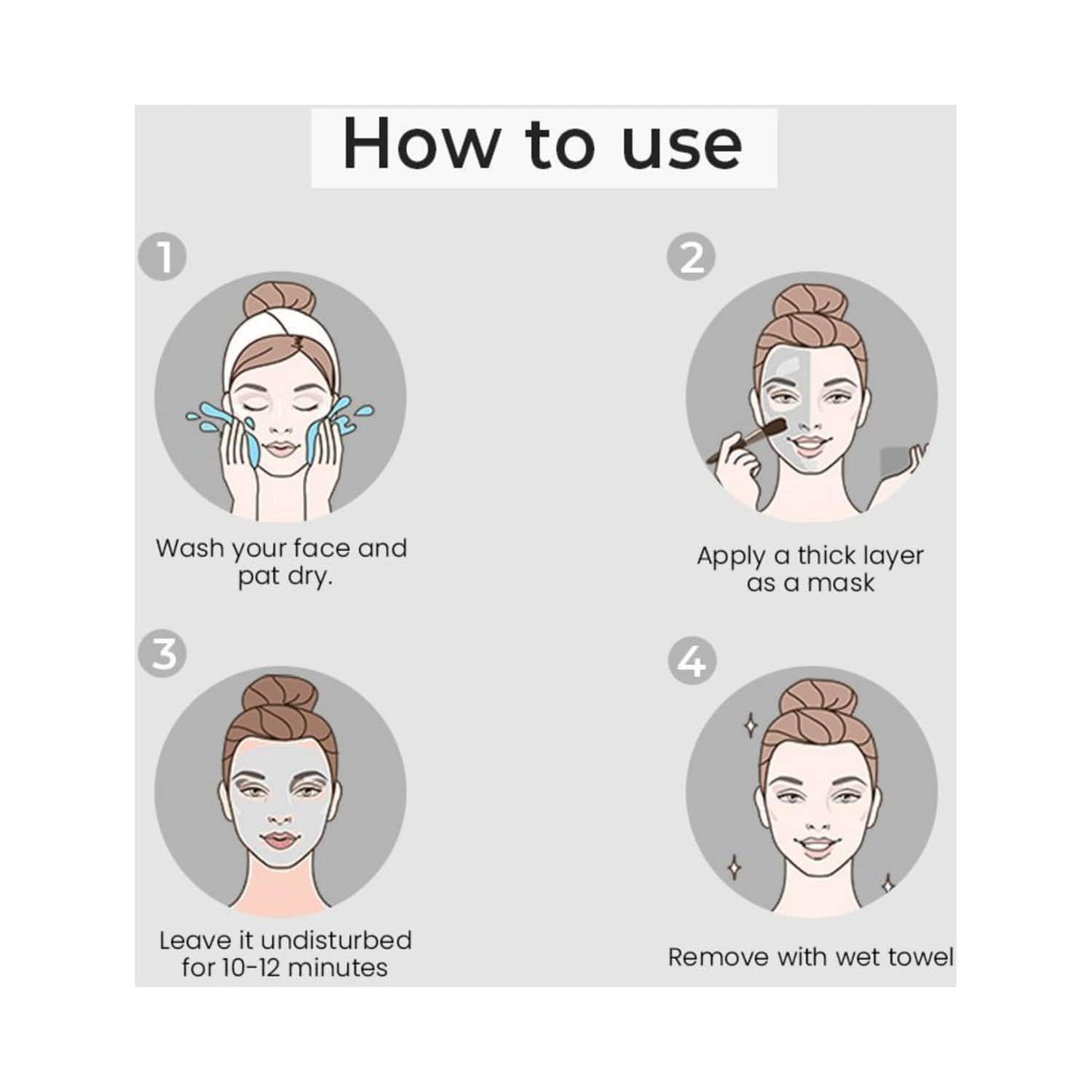 How to use

1
Wash your face and pat dry.

2
Apply a thick layer as a mask

3
Leave it undisturbed for 10-12 minutes

4
Remove with wet towel