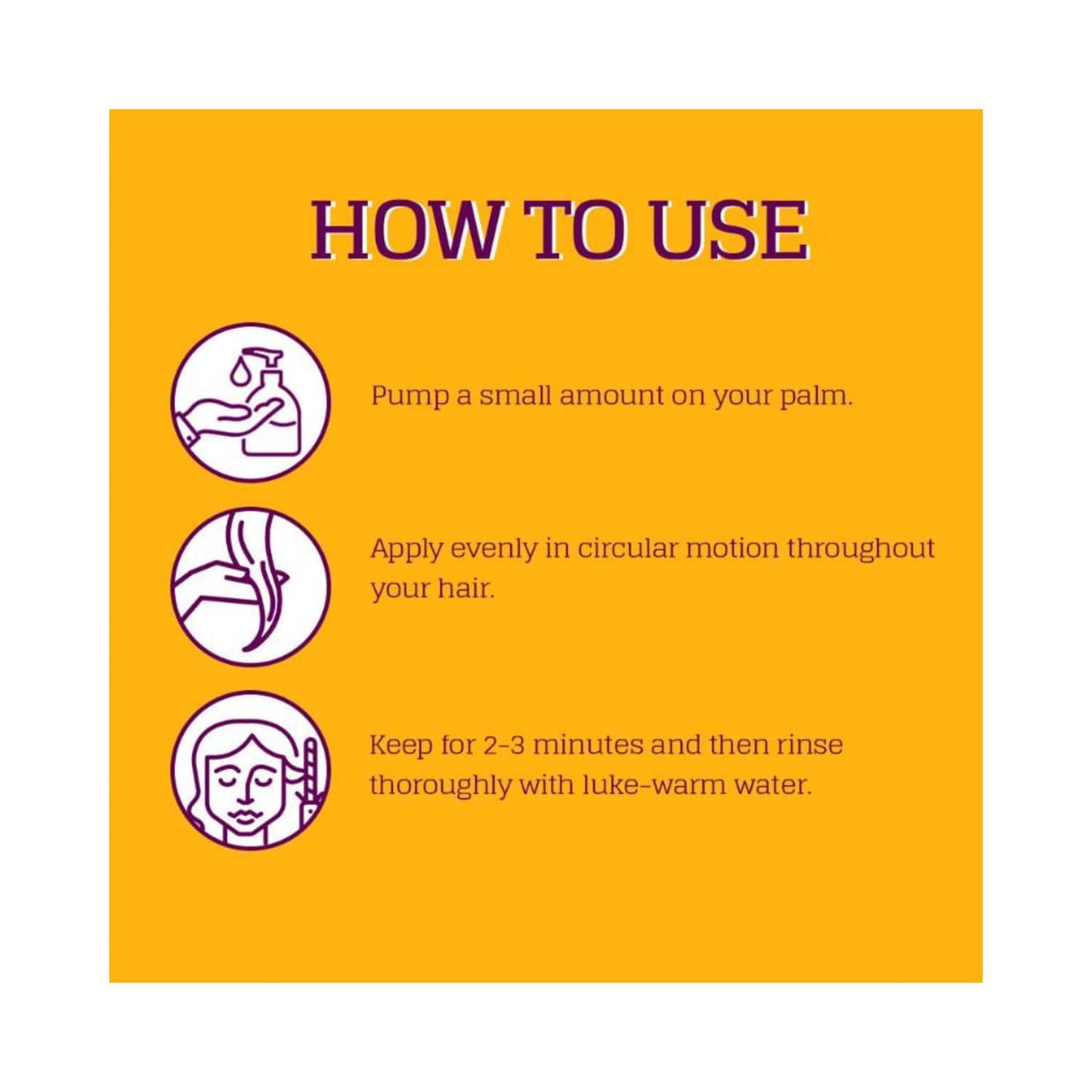 HOW TO USE

Pump a small amount on your palm.

Apply evenly in circular motion throughout your hair.

Keep for 2-3 minutes and then rinse thoroughly with luke-warm water.