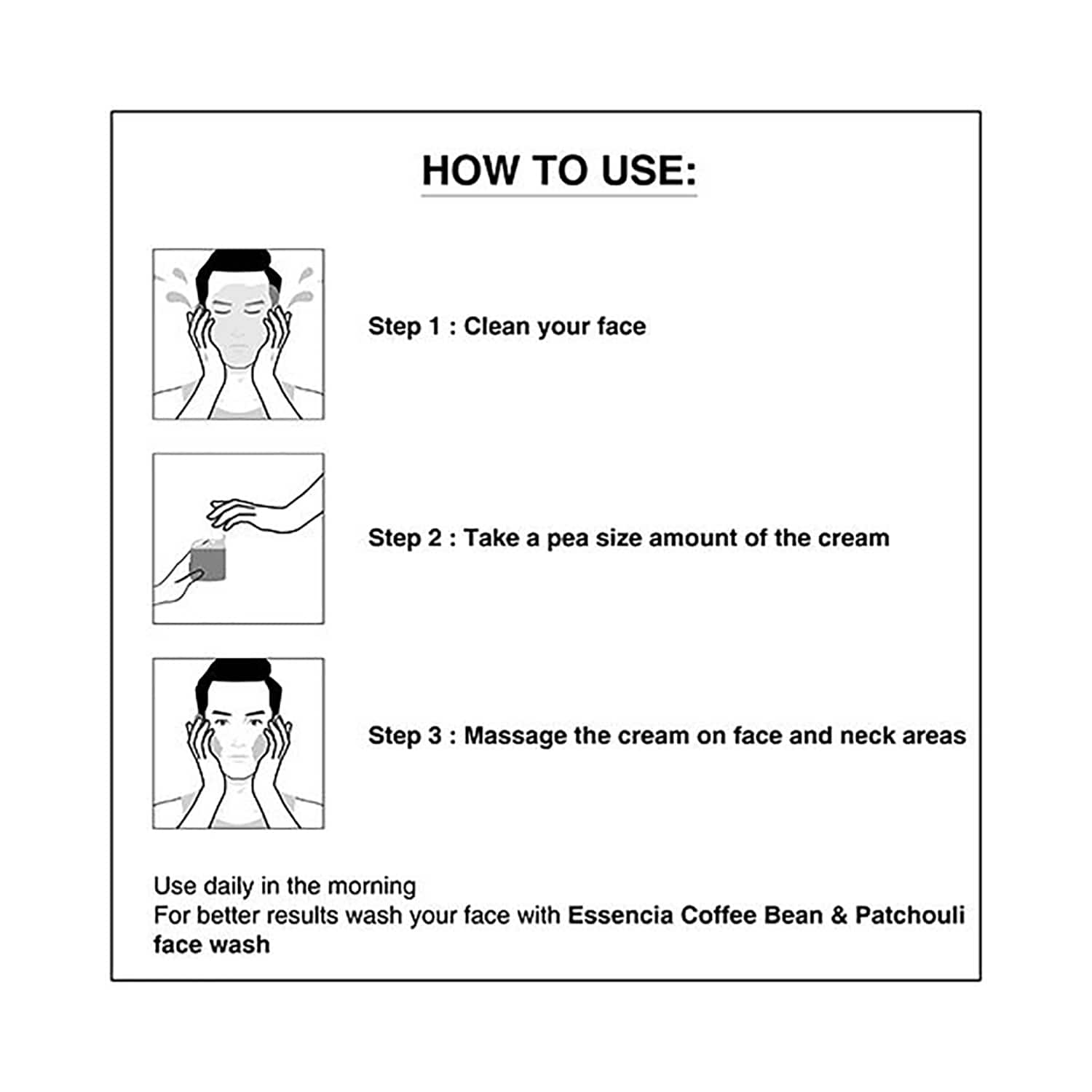 HOW TO USE:

Step 1 : Clean your face

Step 2 : Take a pea size amount of the cream

Step 3 : Massage the cream on face and neck areas

Use daily in the morning
For better results wash your face with Essencia Coffee Bean & Patchouli face wash