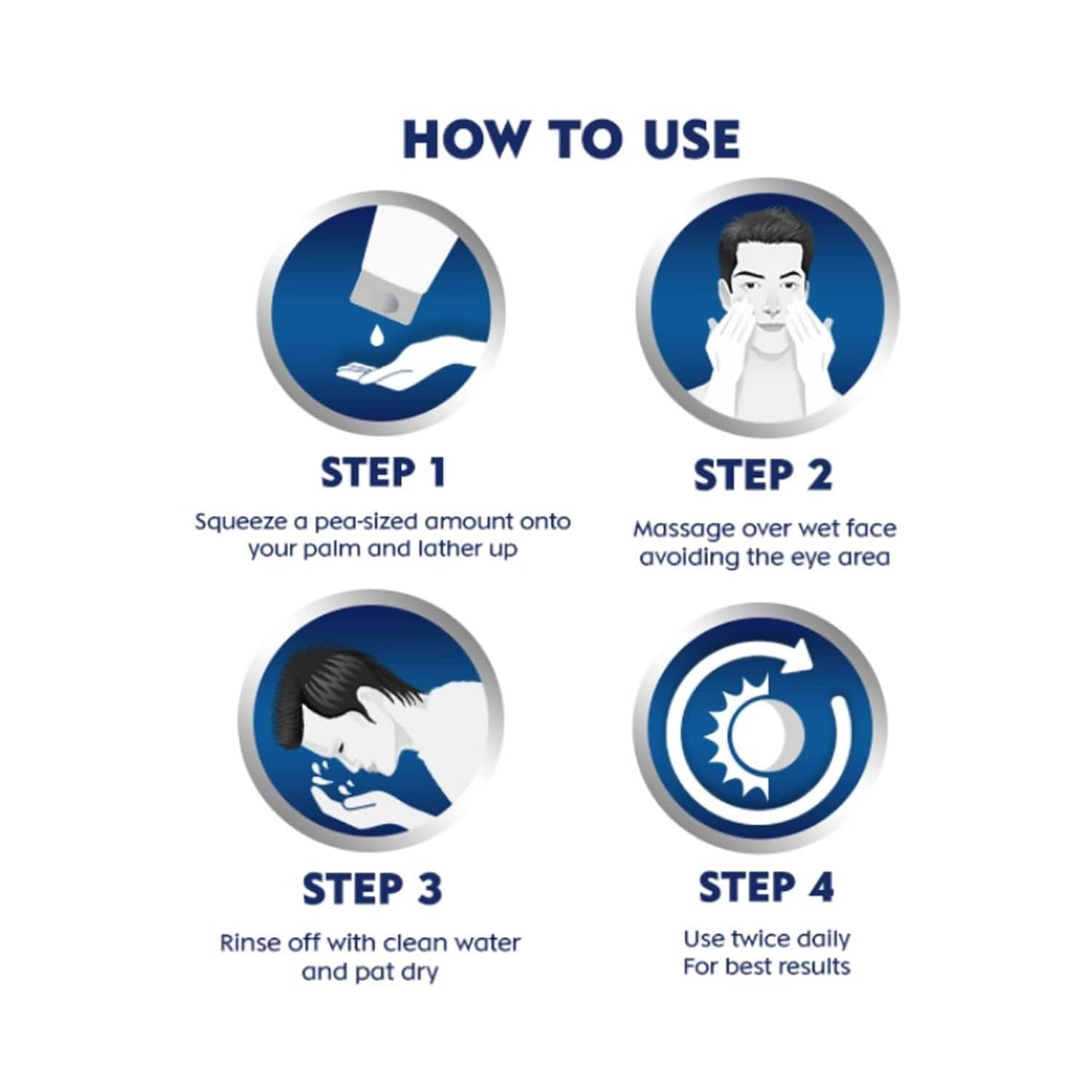 HOW TO USE

STEP 1

Squeeze a pea-sized amount onto your palm and lather up

STEP 2

Massage over wet face avoiding the eye area

STEP 3

Rinse off with clean water and pat dry

STEP 4

Use twice daily For best results