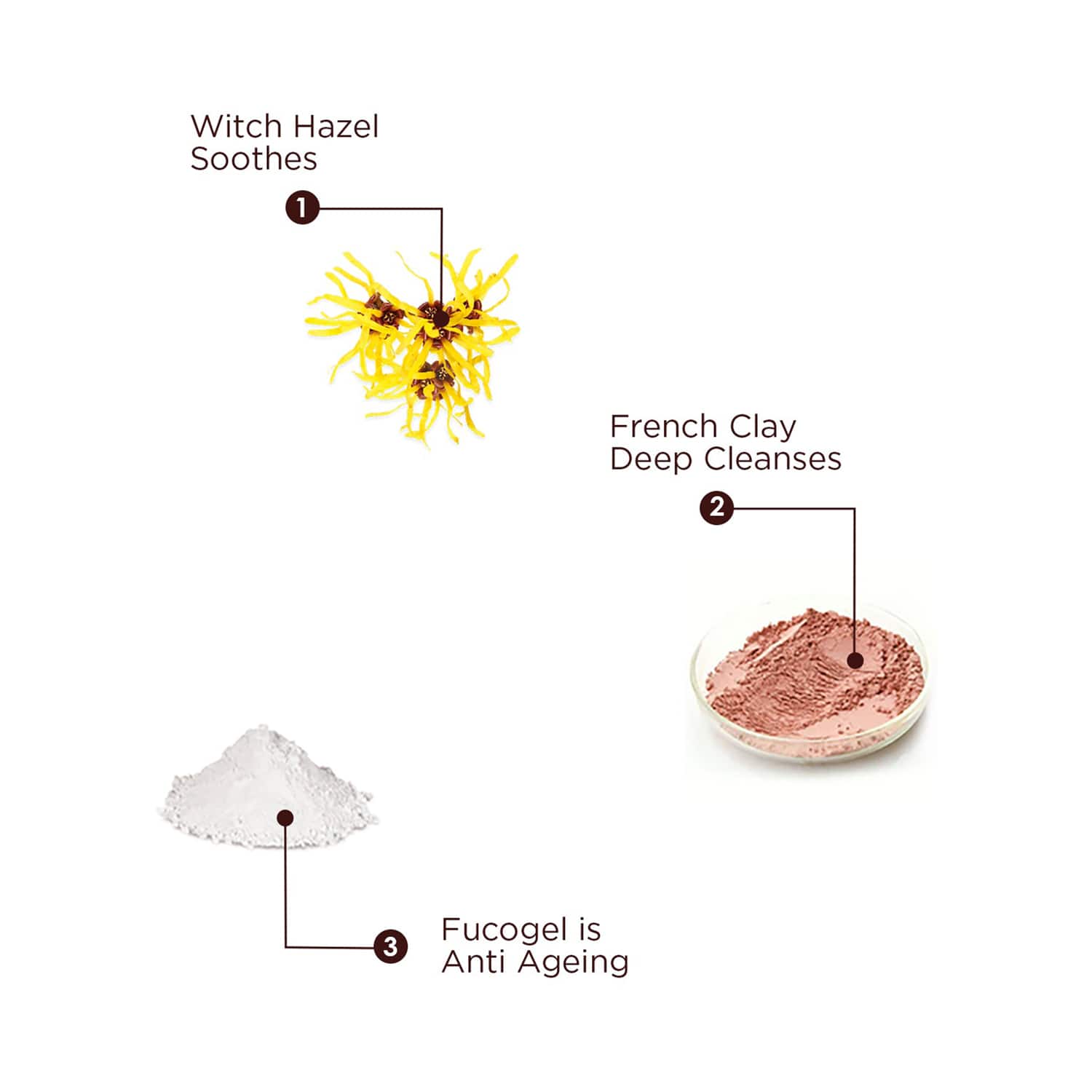 Witch Hazel
Soothes

1

French Clay
Deep Cleanses

2

3

Fucogel is
Anti Ageing