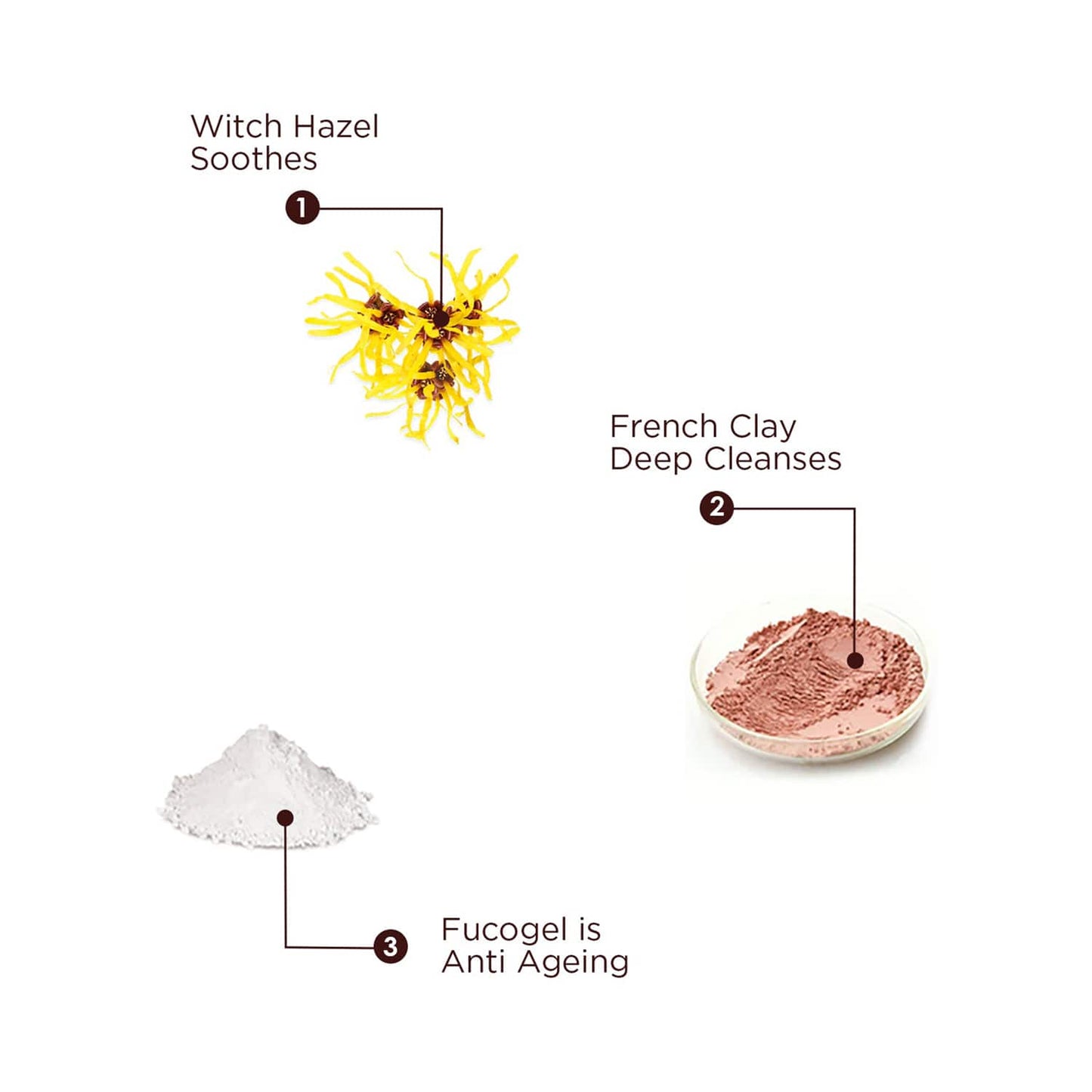 Witch Hazel
Soothes

1

French Clay
Deep Cleanses

2

3

Fucogel is
Anti Ageing