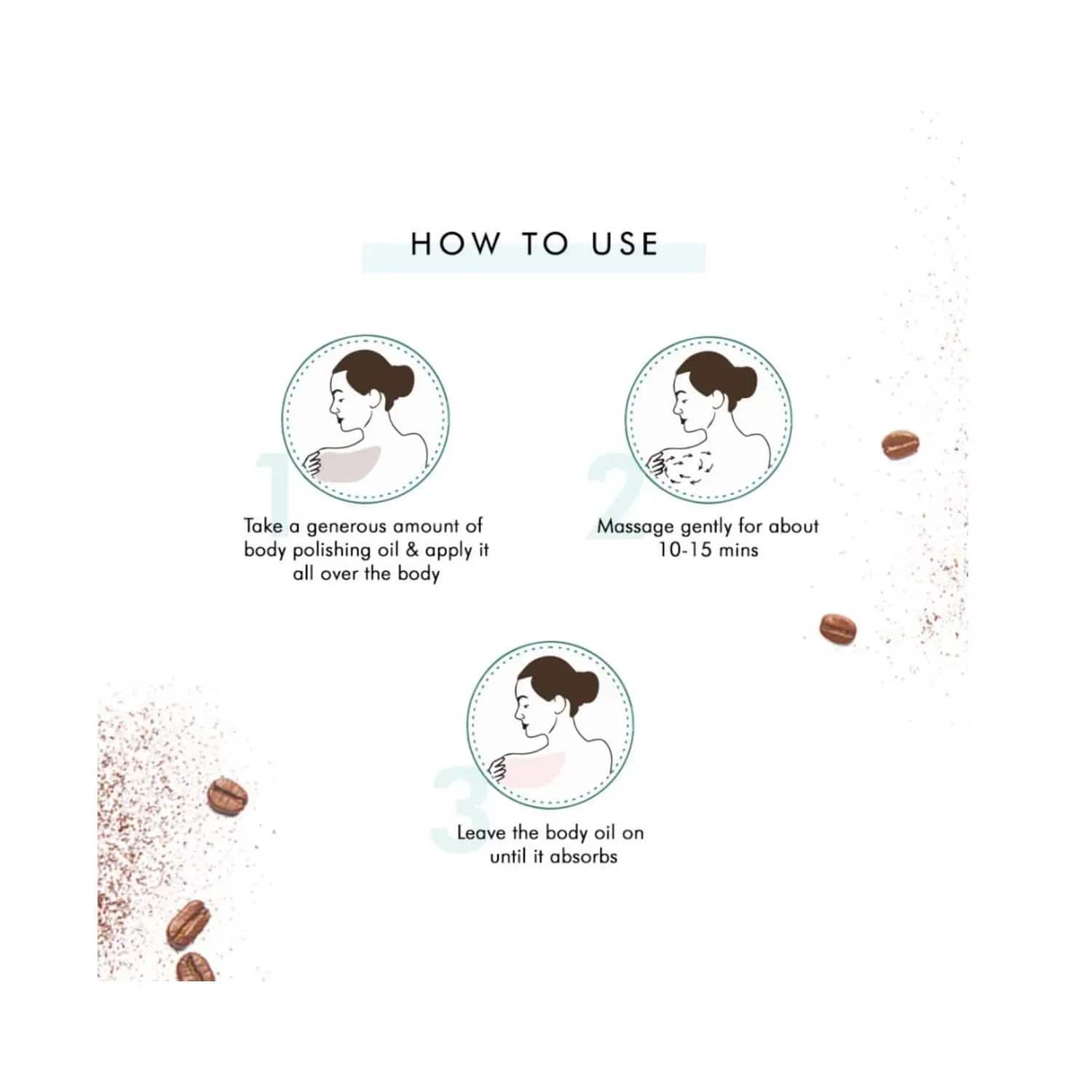 HOW TO USE

1
Take a generous amount of body polishing oil & apply it all over the body

2
Massage gently for about 10-15 mins

3
Leave the body oil on until it absorbs