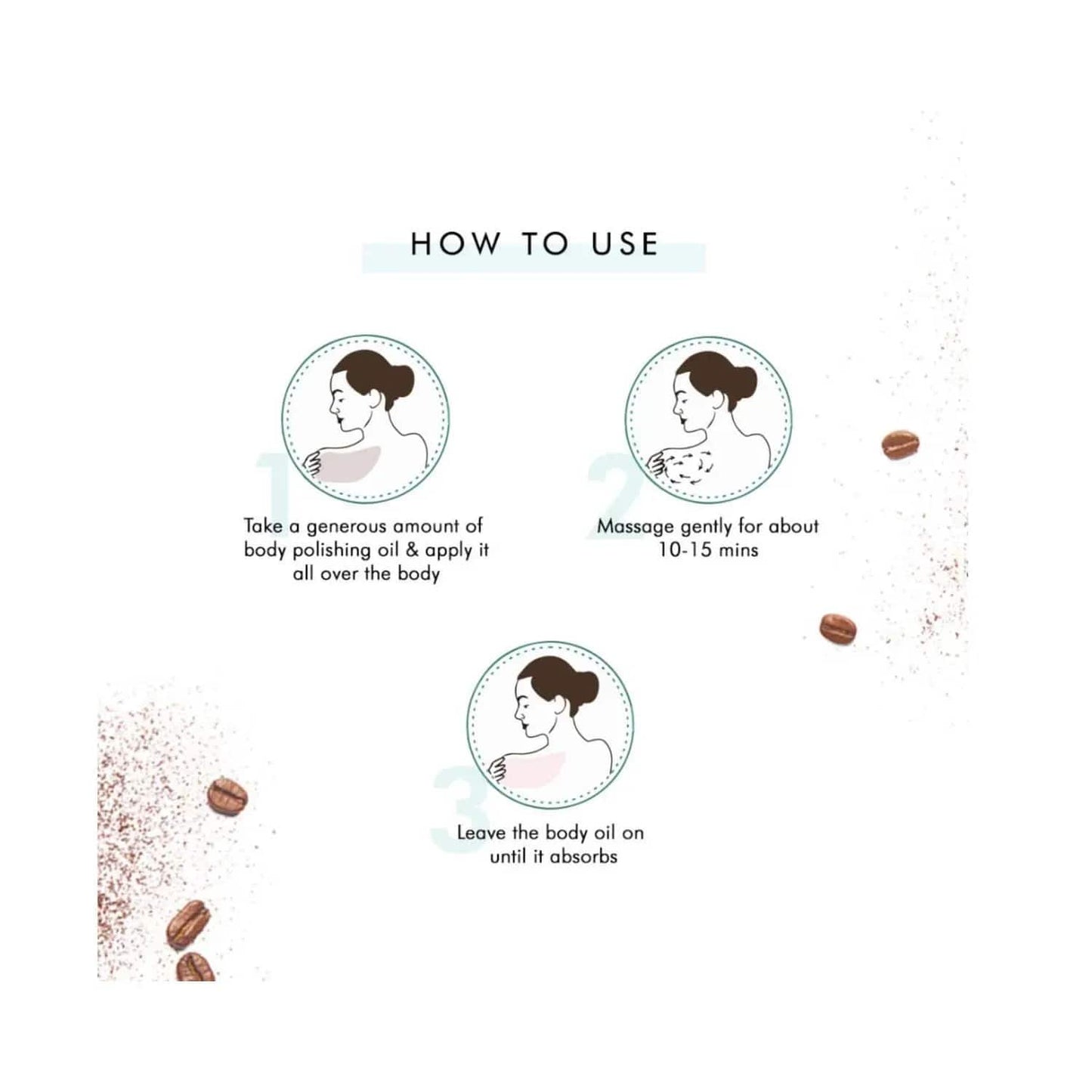 HOW TO USE

1
Take a generous amount of body polishing oil & apply it all over the body

2
Massage gently for about 10-15 mins

3
Leave the body oil on until it absorbs