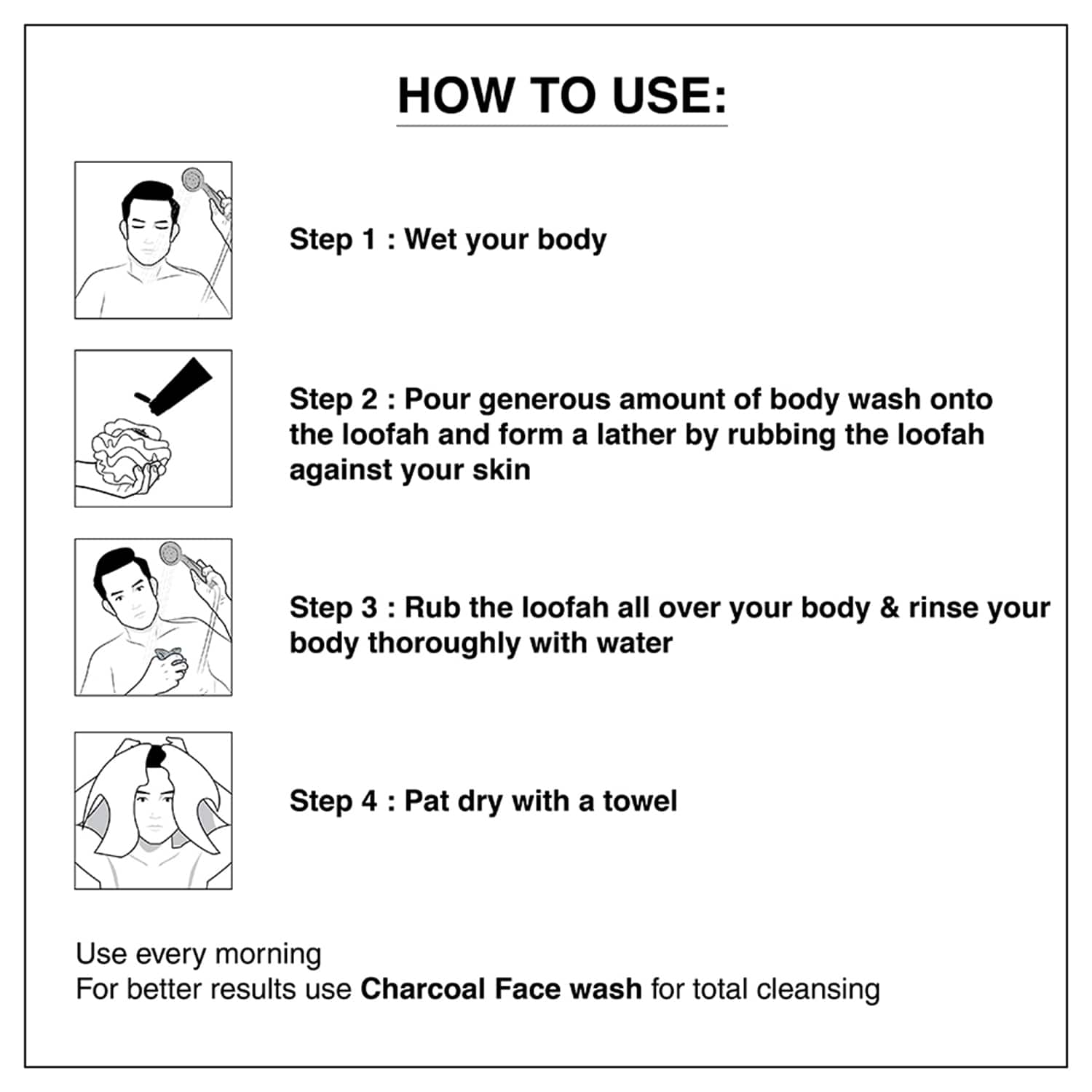 HOW TO USE:

Step 1 : Wet your body

Step 2 : Pour generous amount of body wash onto the loofah and form a lather by rubbing the loofah against your skin

Step 3 : Rub the loofah all over your body & rinse your body thoroughly with water

Step 4 : Pat dry with a towel

Use every morning
For better results use Charcoal Face wash for total cleansing