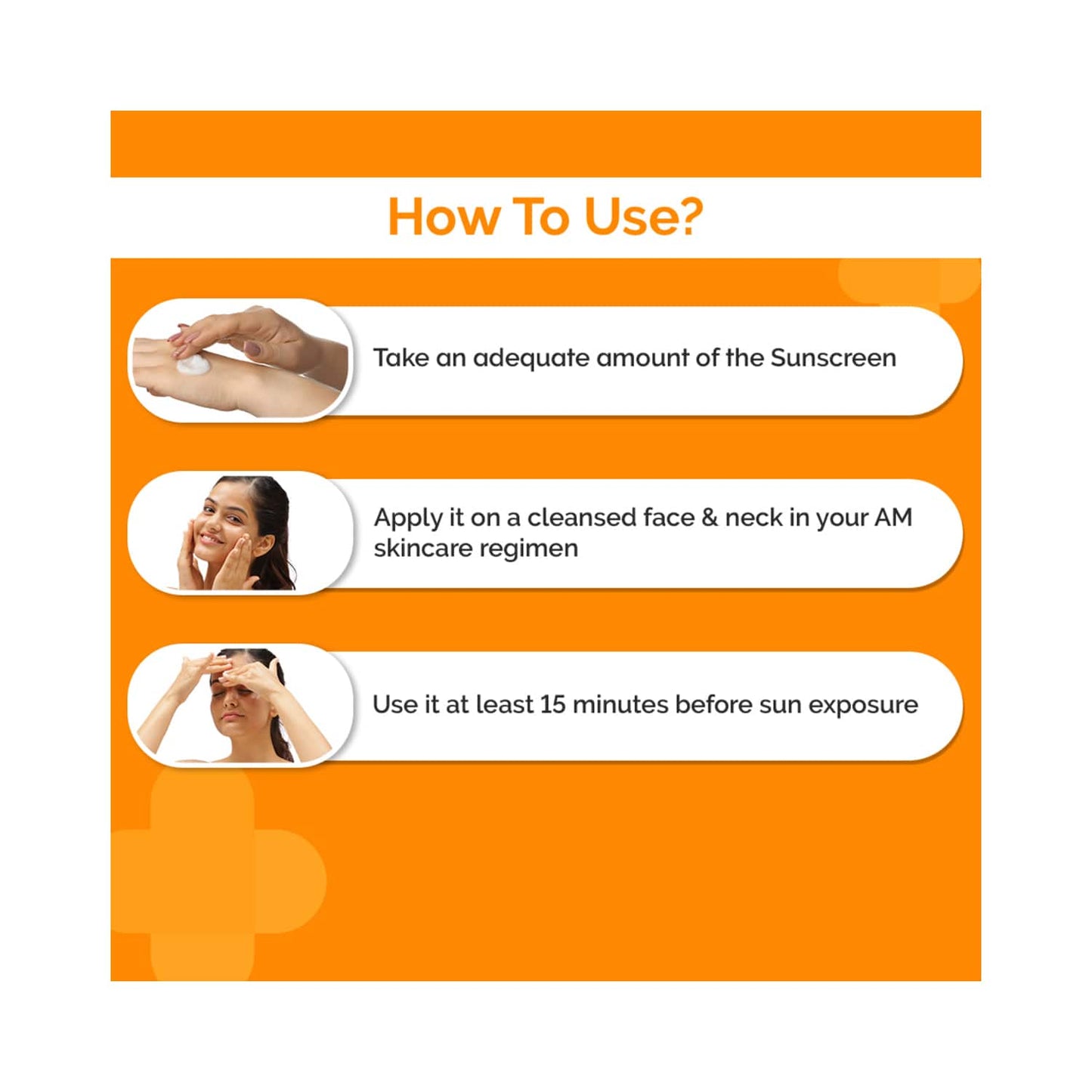 How To Use?

Take an adequate amount of the Sunscreen

Apply it on a cleansed face & neck in your AM skincare regimen

Use it at least 15 minutes before sun exposure