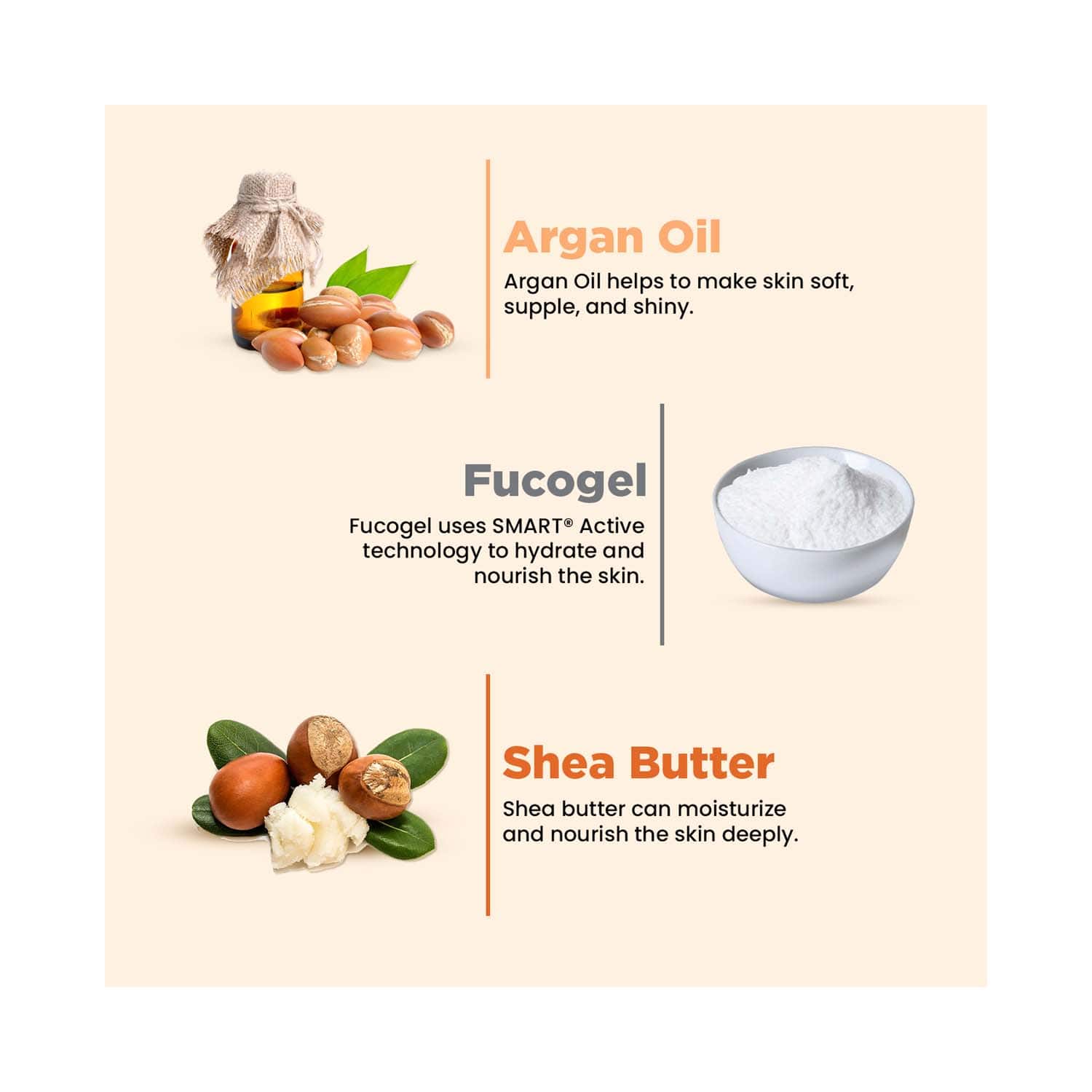 Argan Oil

Argan Oil helps to make skin soft, supple, and shiny.

Fucogel

Fucogel uses SMART® Active technology to hydrate and nourish the skin.

Shea Butter

Shea butter can moisturize and nourish the skin deeply.