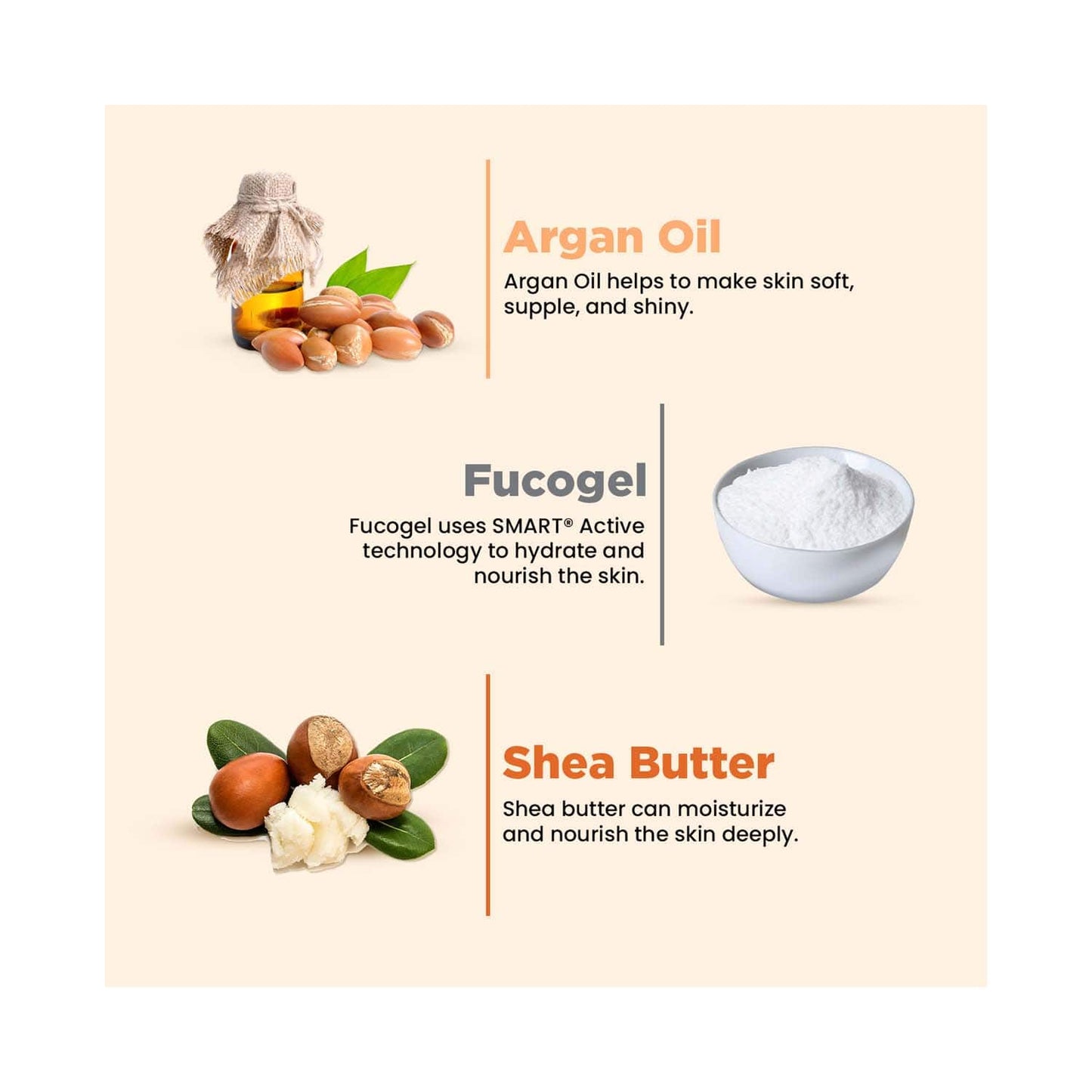 Argan Oil

Argan Oil helps to make skin soft, supple, and shiny.

Fucogel

Fucogel uses SMART® Active technology to hydrate and nourish the skin.

Shea Butter

Shea butter can moisturize and nourish the skin deeply.