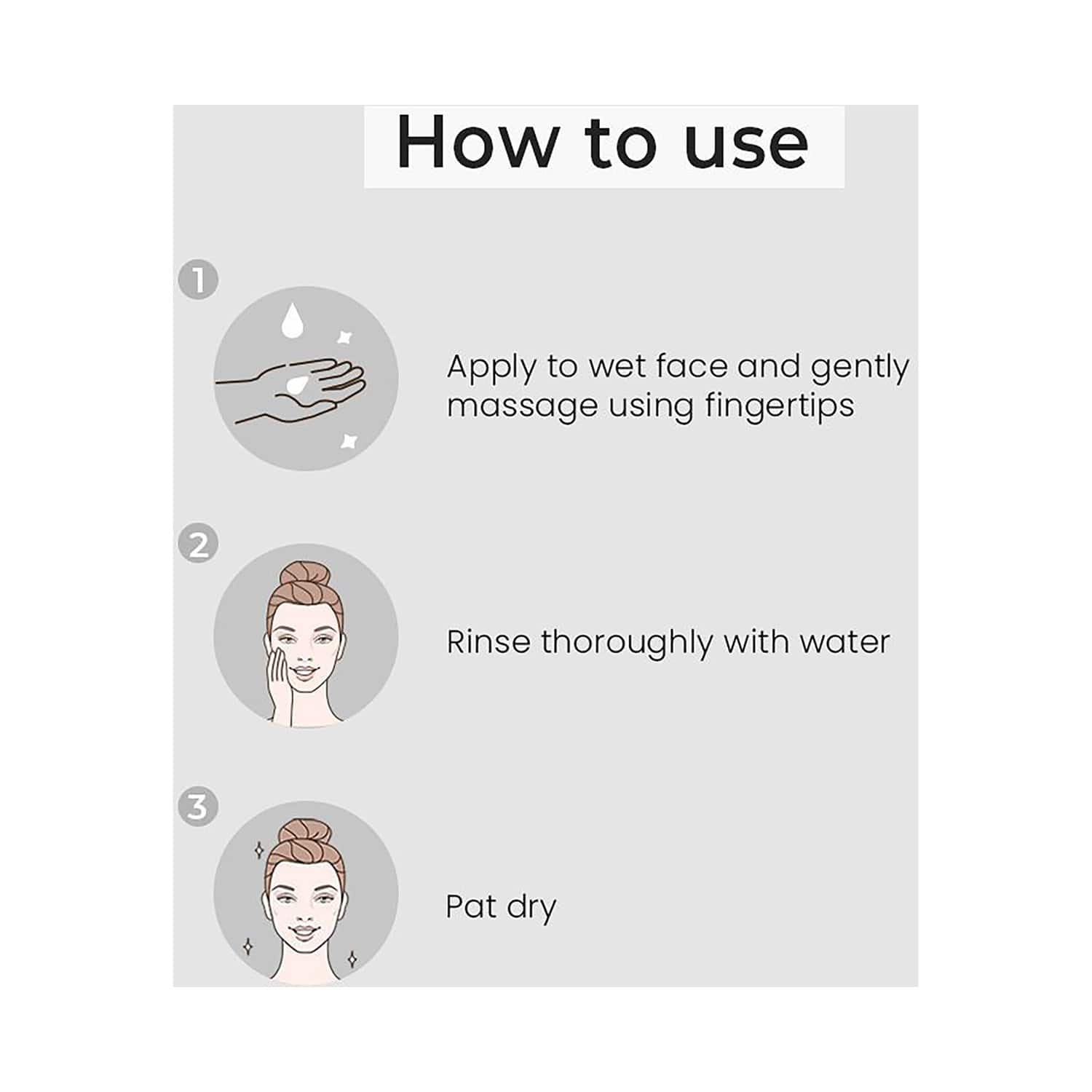 How to use

1

Apply to wet face and gently massage using fingertips

2

Rinse thoroughly with water

3

Pat dry