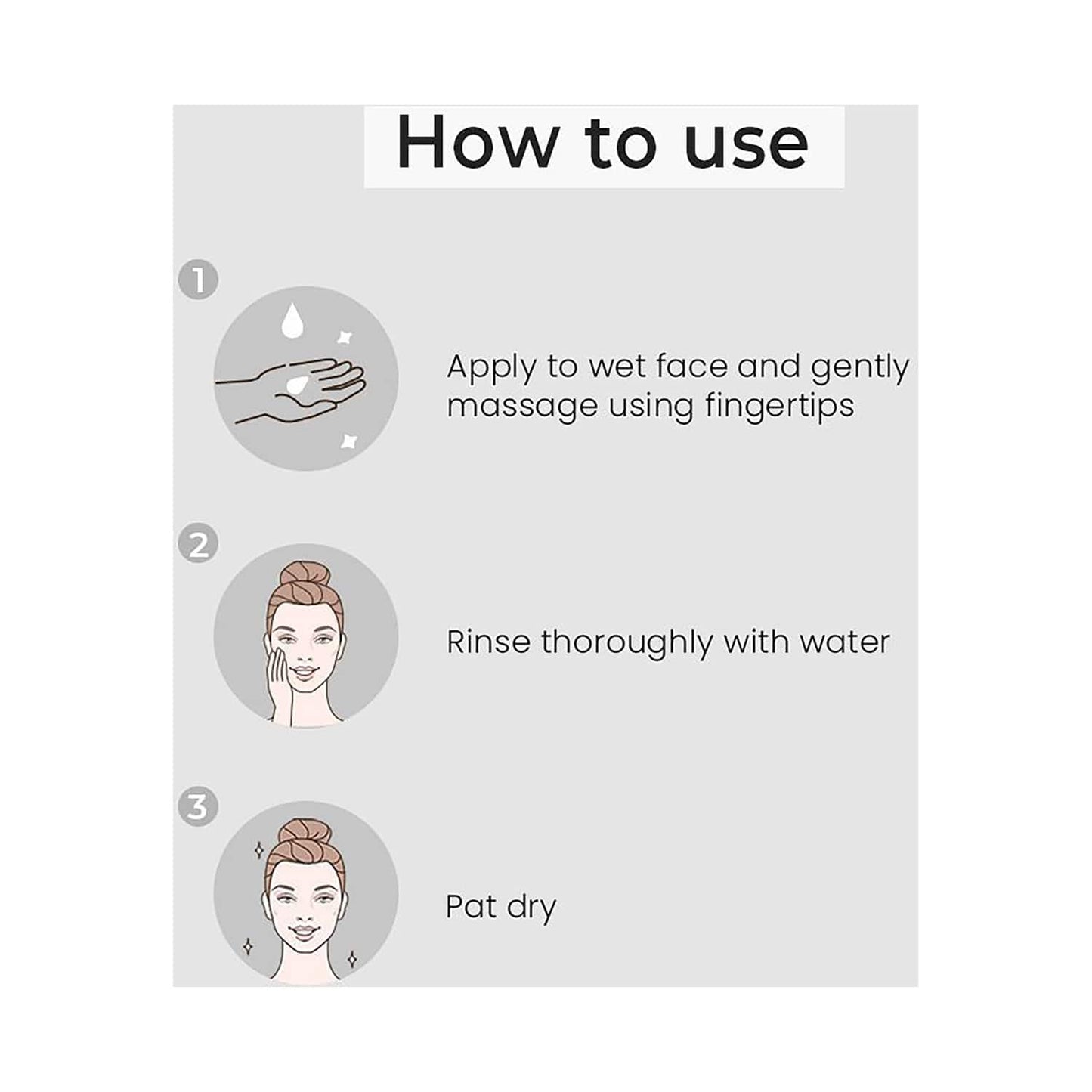 How to use

1

Apply to wet face and gently massage using fingertips

2

Rinse thoroughly with water

3

Pat dry