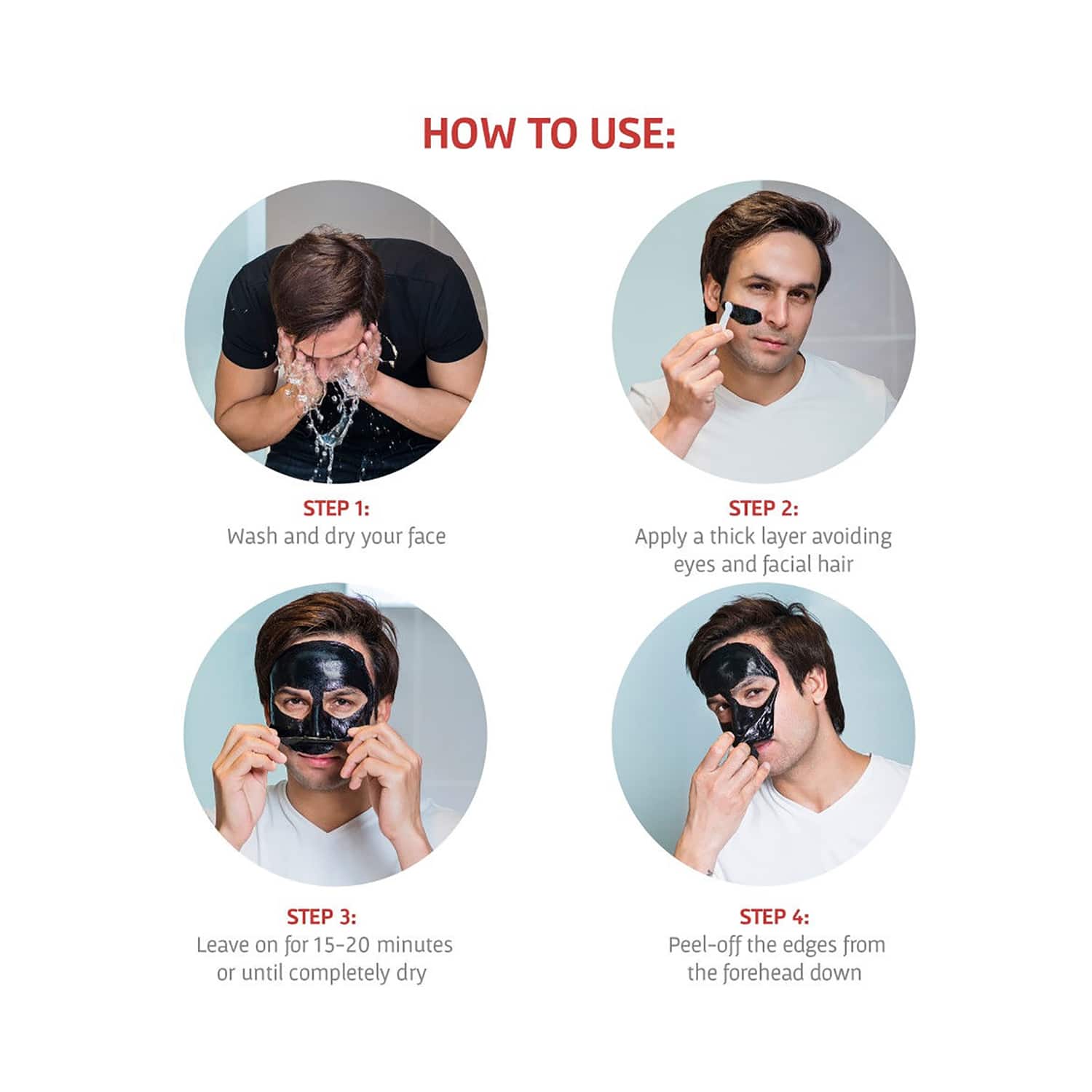 HOW TO USE:

STEP 1:
Wash and dry your face

STEP 2:
Apply a thick layer avoiding eyes and facial hair

STEP 3:
Leave on for 15-20 minutes or until completely dry

STEP 4:
Peel-off the edges from the forehead down