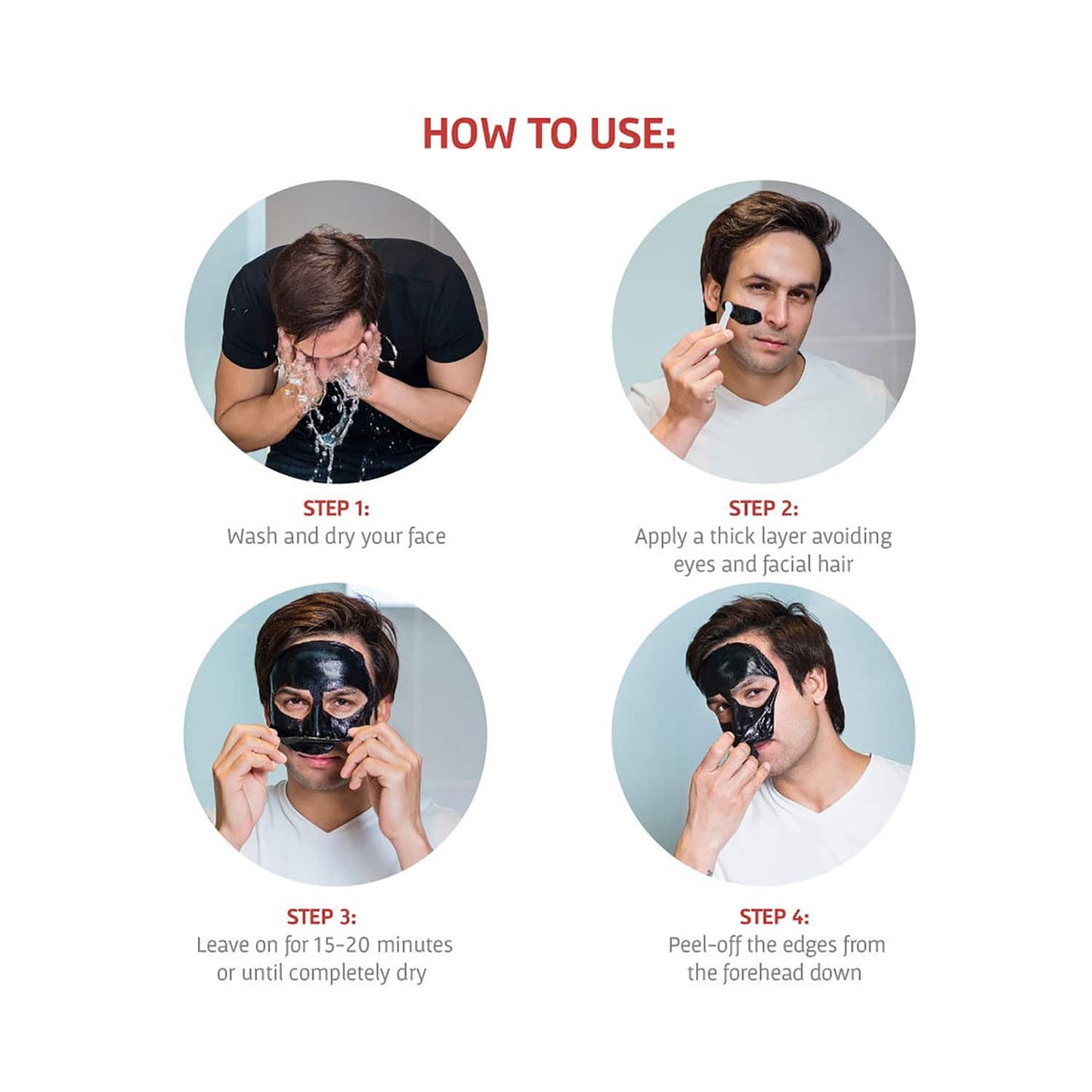 HOW TO USE:

STEP 1:
Wash and dry your face

STEP 2:
Apply a thick layer avoiding eyes and facial hair

STEP 3:
Leave on for 15-20 minutes or until completely dry

STEP 4:
Peel-off the edges from the forehead down