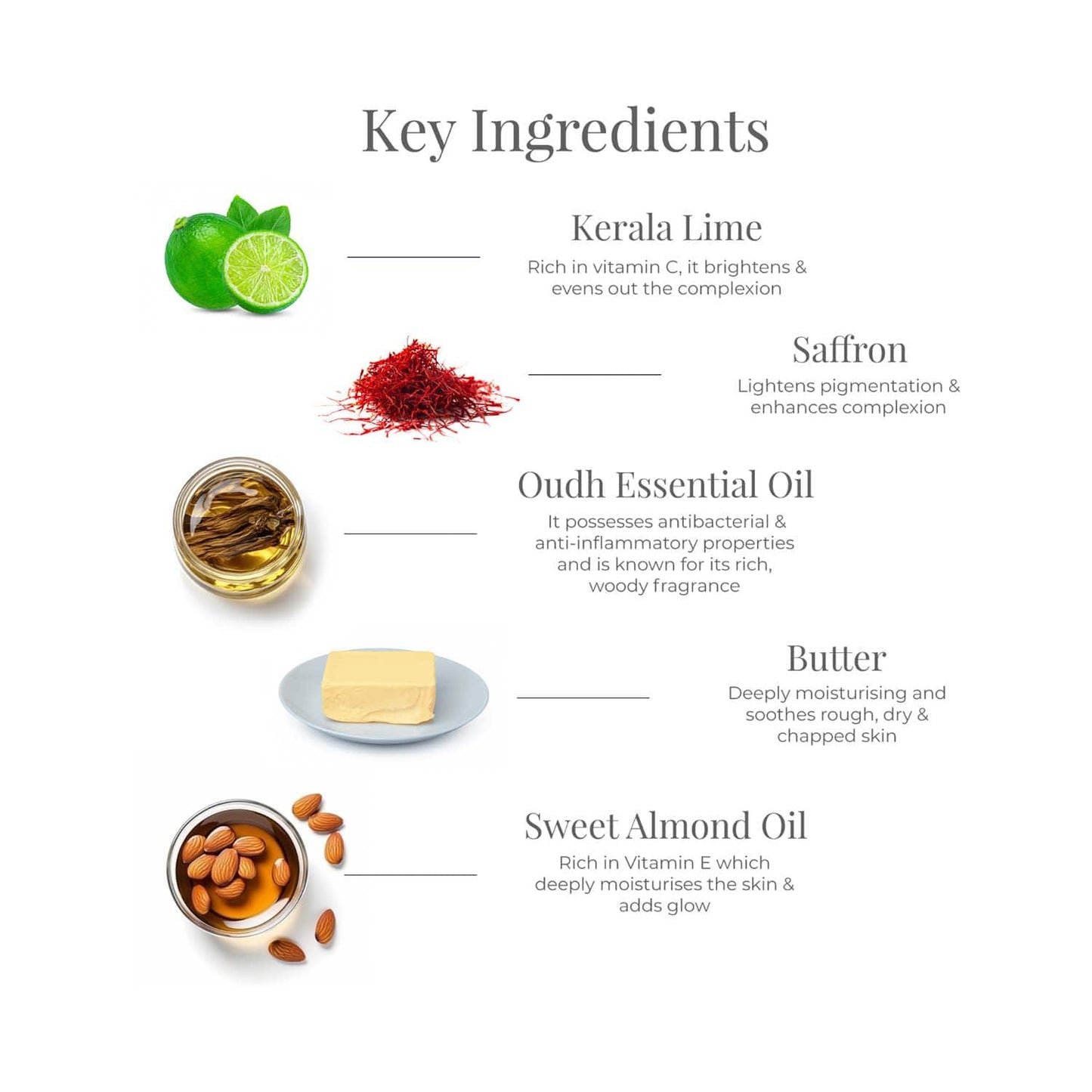 Key Ingredients

Kerala Lime

Rich in vitamin C, it brightens & evens out the complexion

Saffron

Lightens pigmentation & enhances complexion

Oudh Essential Oil

It possesses antibacterial & anti-inflammatory properties and is known for its rich, woody fragrance

Butter

Deeply moisturising and soothes rough, dry & chapped skin

Sweet Almond Oil

Rich in Vitamin E which deeply moisturises the skin & adds glow