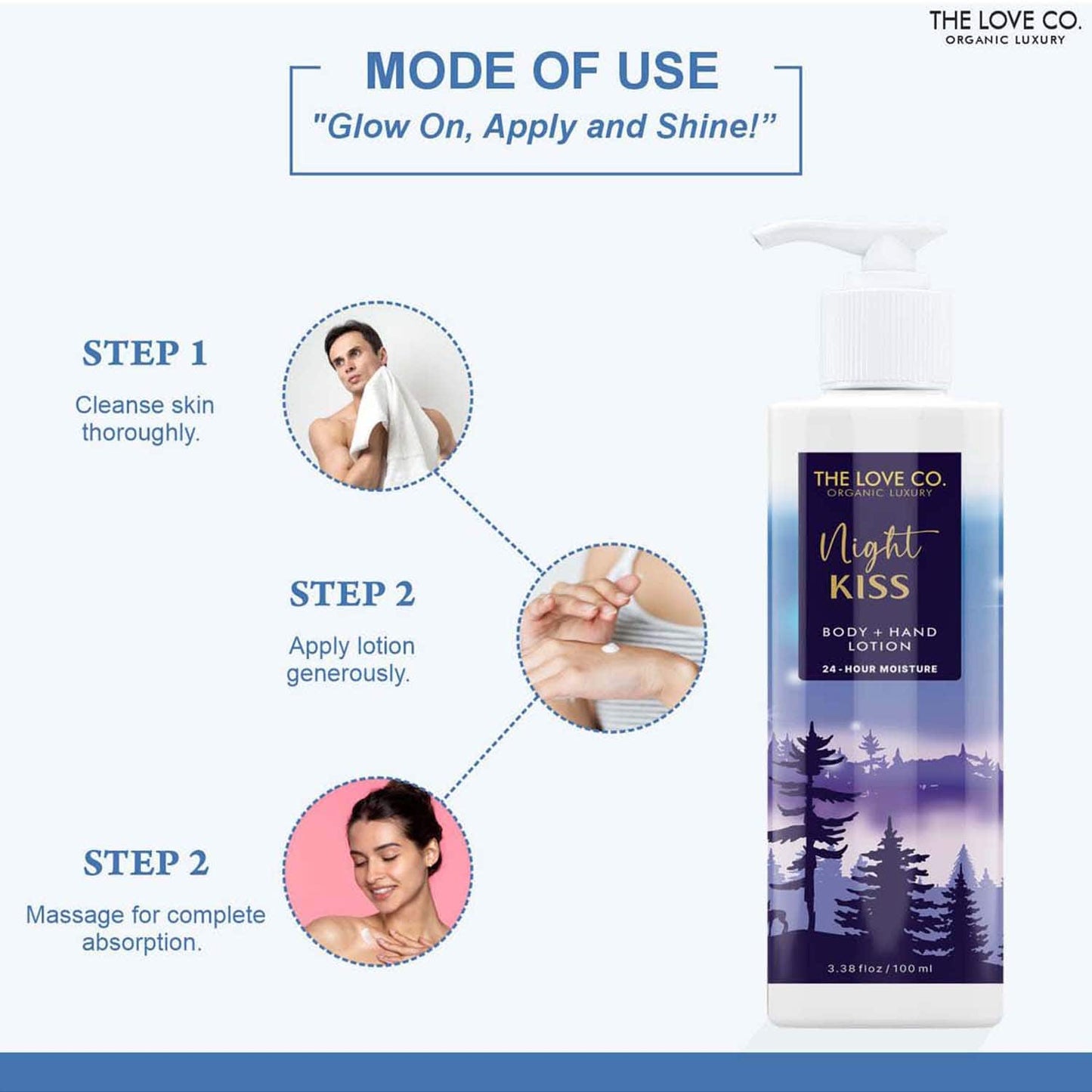 THE LOVE CO.
ORGANIC LUXURY

MODE OF USE
"Glow On, Apply and Shine!"

STEP 1
Cleanse skin thoroughly.

STEP 2
Apply lotion generously.

STEP 2
Massage for complete absorption.

THE LOVE CO.
ORGANIC LUXURY
Night
KISS
BODY + HAND LOTION
24-HOUR MOISTURE
3.38 fl oz / 100 ml