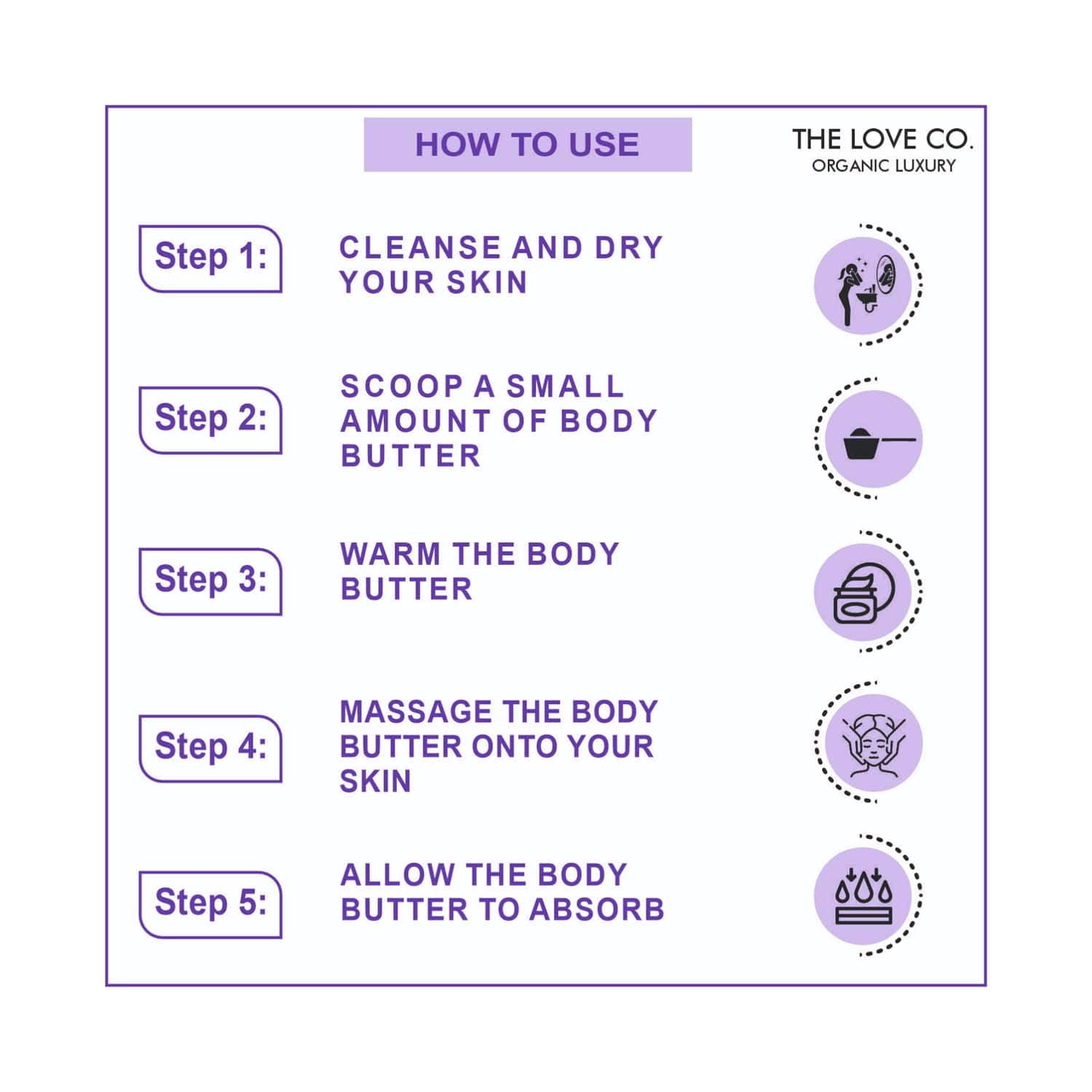 HOW TO USE

THE LOVE CO.
ORGANIC LUXURY

Step 1:
CLEANSE AND DRY YOUR SKIN

Step 2:
SCOOP A SMALL AMOUNT OF BODY BUTTER

Step 3:
WARM THE BODY BUTTER

Step 4:
MASSAGE THE BODY BUTTER ONTO YOUR SKIN

Step 5:
ALLOW THE BODY BUTTER TO ABSORB